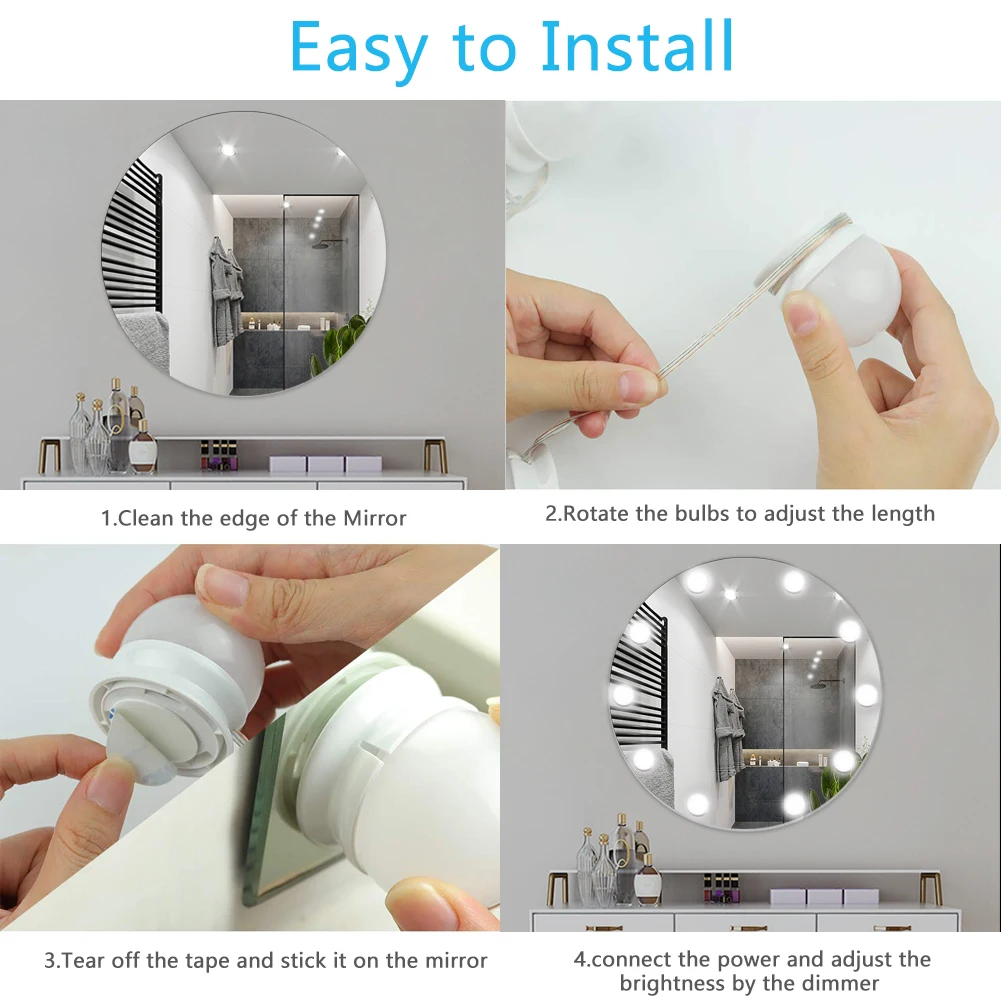 Easy to Install

1.Clean the edge of the Mirror

2.Rotate the bulbs to adjust the length

3.Tear off the tape and stick it on the mirror

4.connect the power and adjust the brightness by the dimmer