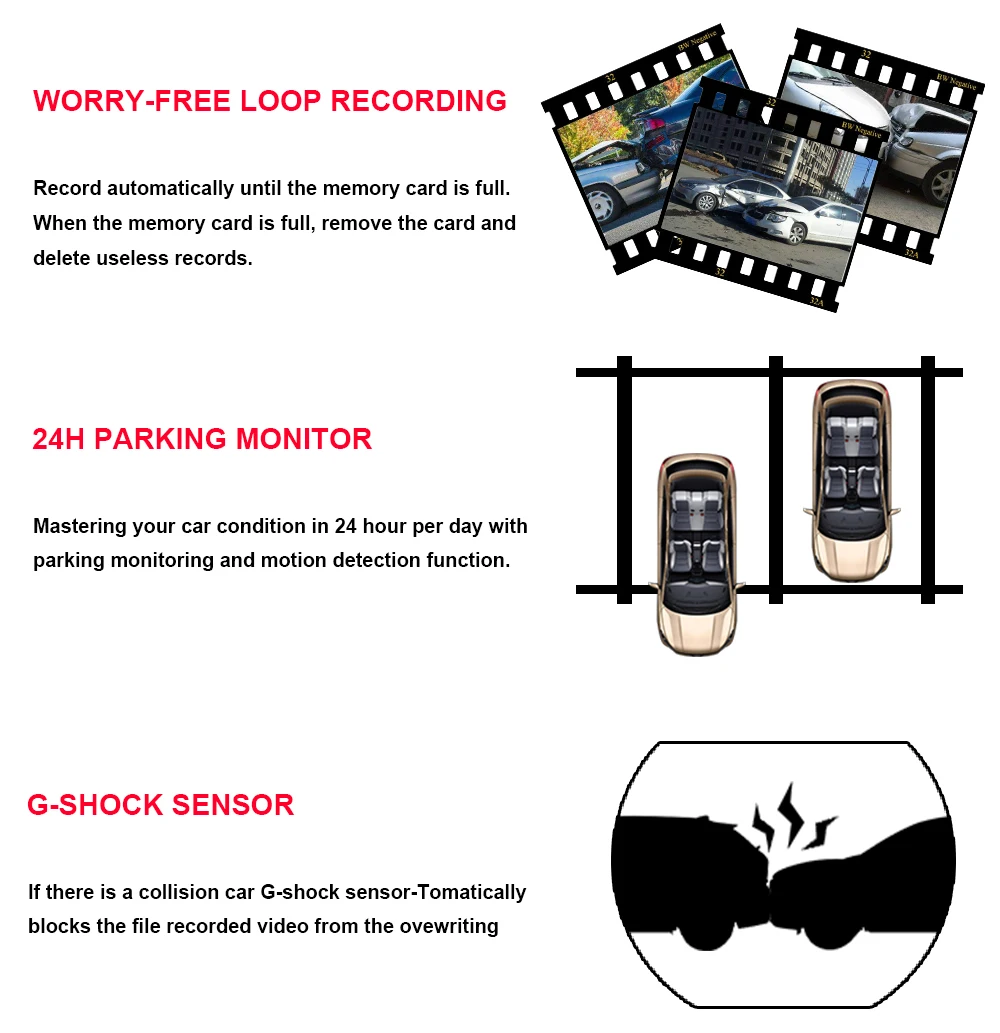 WORRY-FREE LOOP RECORDING

Record automatically until the memory card is full. When the memory card is full, remove the card and delete useless records.

32

BW Negative

32

BW Negative

32

BW Negative

32

32A

32A

24H PARKING MONITOR

Mastering your car condition in 24 hour per day with parking monitoring and motion detection function.

G-SHOCK SENSOR

If there is a collision car G-shock sensor-Tomatically blocks the file recorded video from the ovewriting