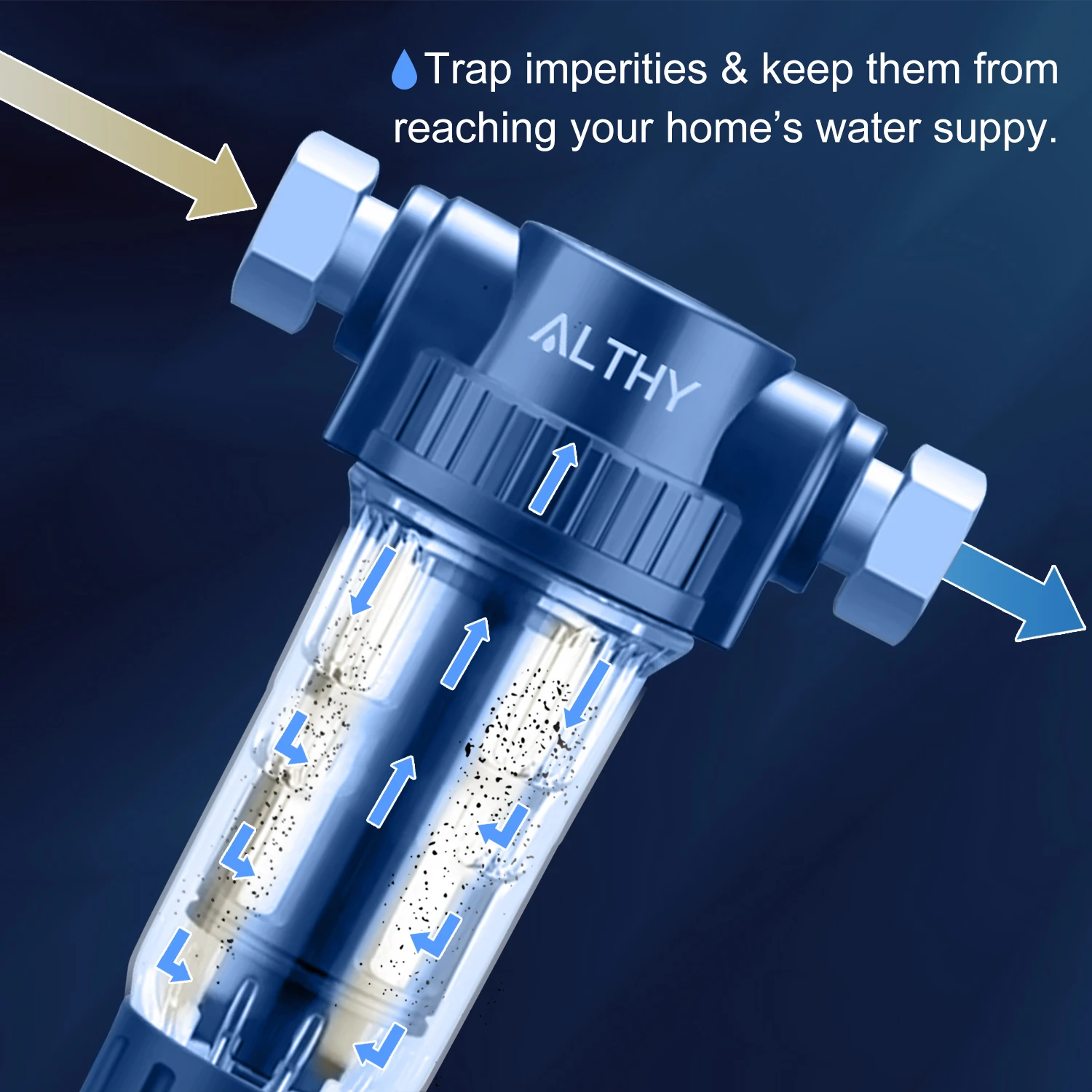 Trap imperities & keep them from reaching your home's water suppy.

ALTHY