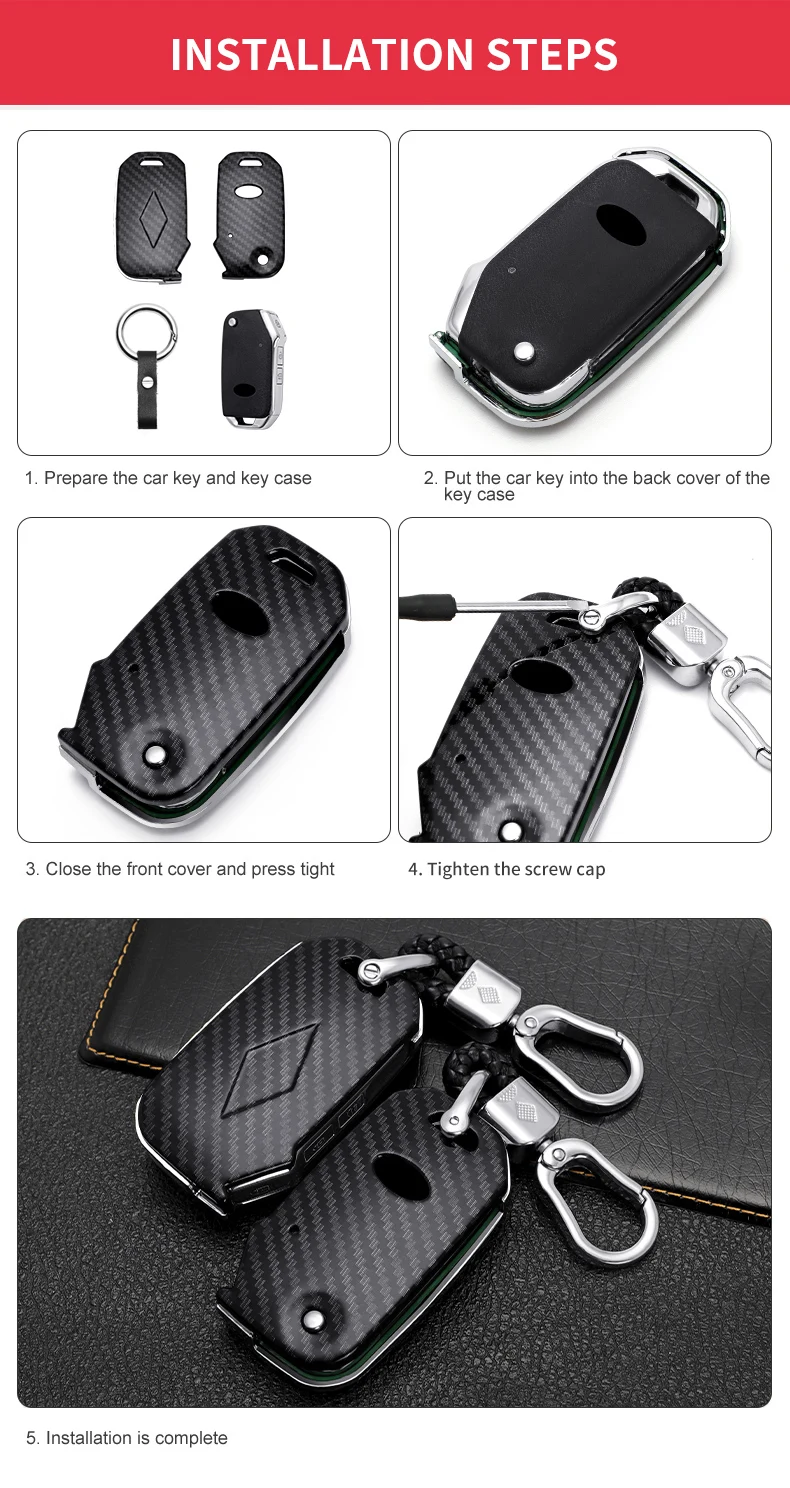 INSTALLATION STEPS

1. Prepare the car key and key case

2. Put the car key into the back cover of the key case

3. Close the front cover and press tight

4. Tighten the screw cap

5. Installation is complete