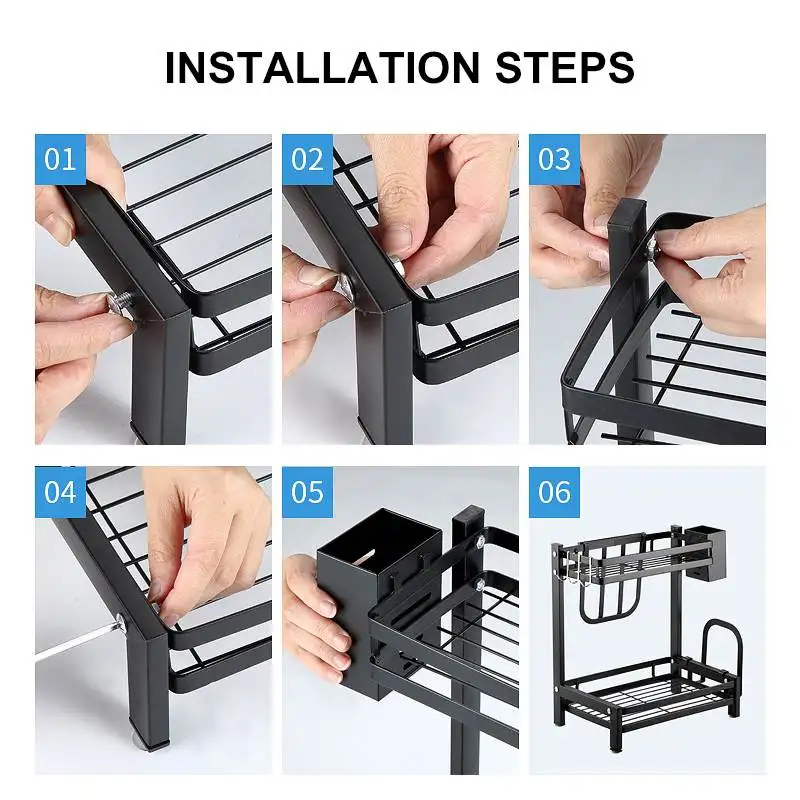 INSTALLATION STEPS

01

02

03

04

05

06