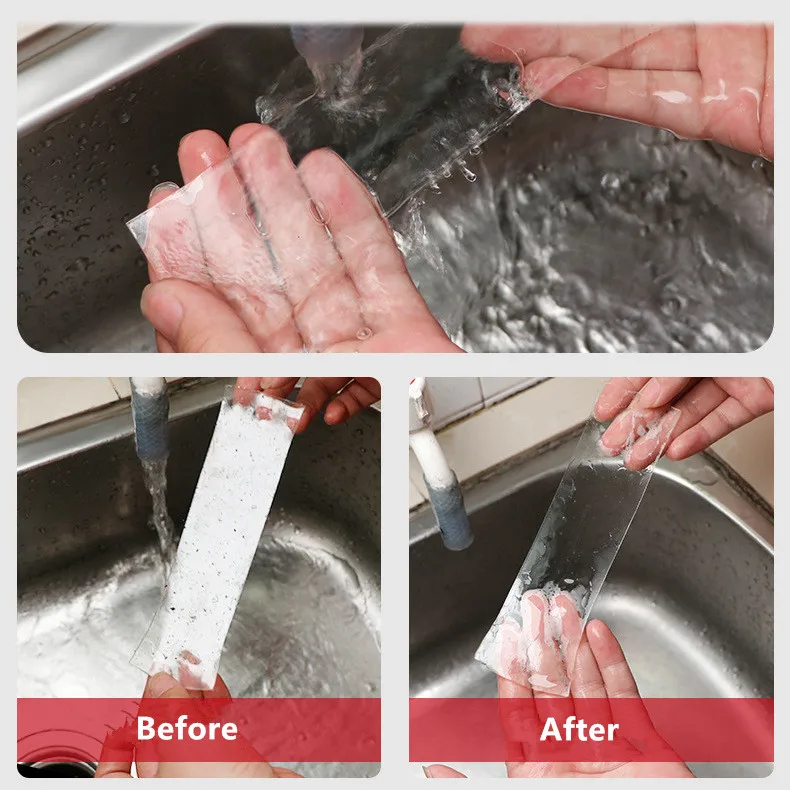 Before

After