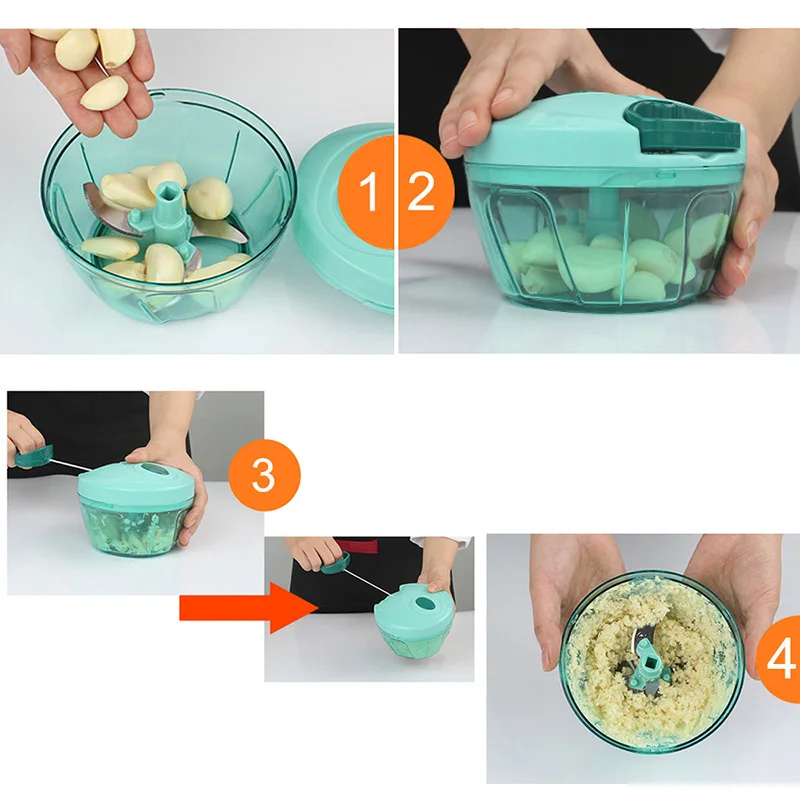 1
2
3
4