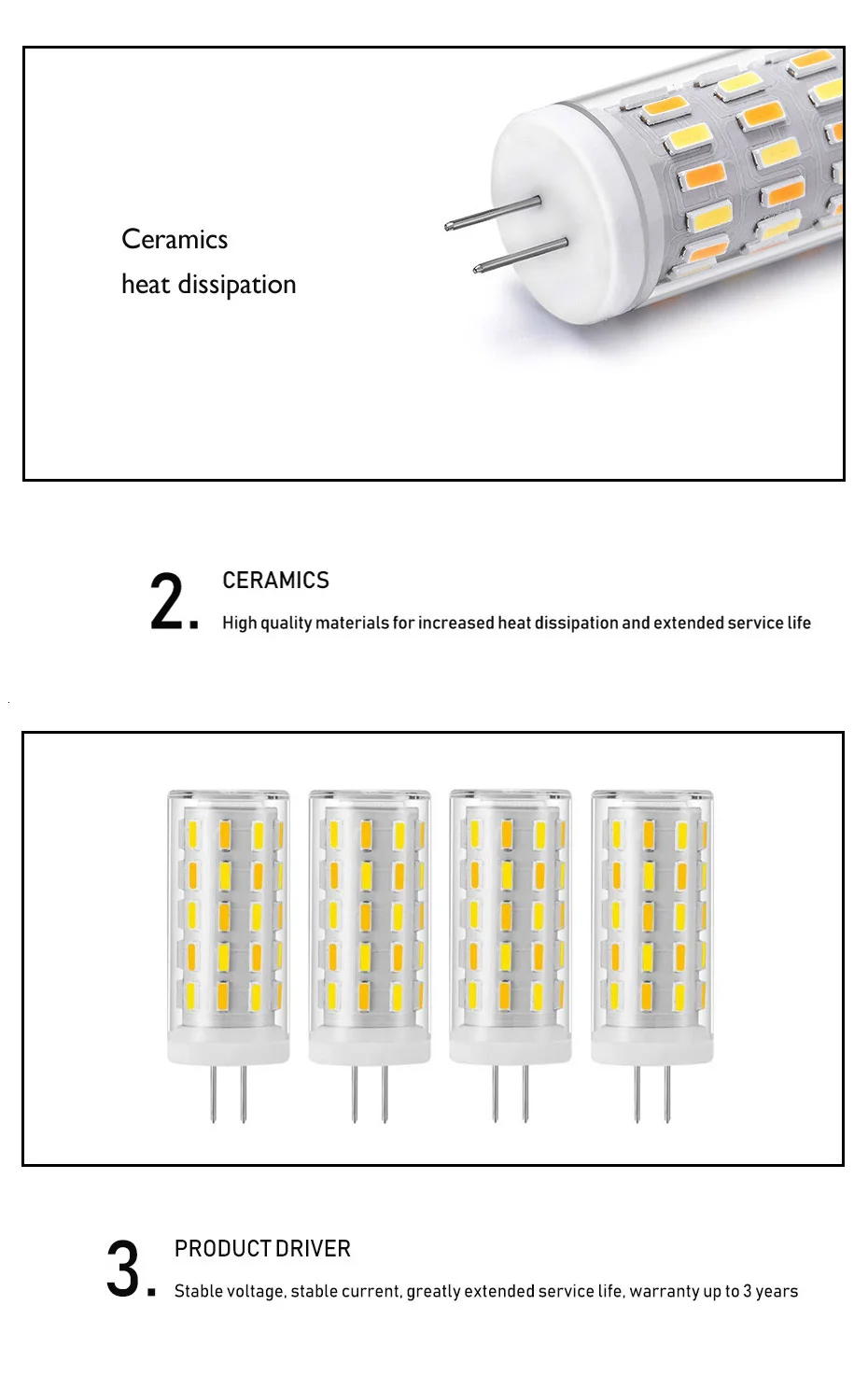 Ceramics
heat dissipation

2. CERAMICS
High quality materials for increased heat dissipation and extended service life

3. PRODUCT DRIVER
Stable voltage, stable current, greatly extended service life, warranty up to 3 years