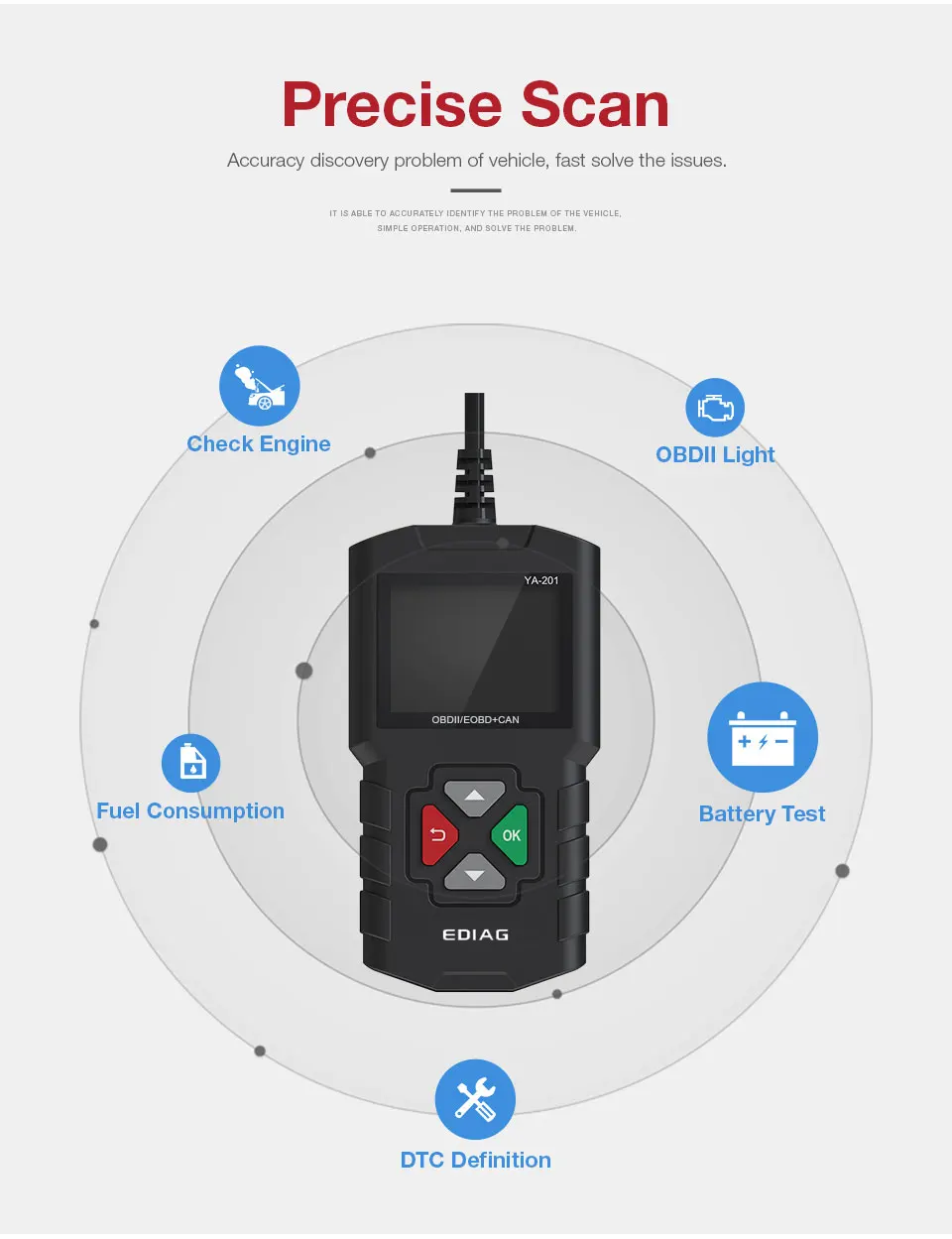 Precise Scan

Accuracy discovery problem of vehicle, fast solve the issues.

IT IS ABLE TO ACCURATELY IDENTIFY THE PROBLEM OF THE VEHICLE, SIMPLE OPERATION, AND SOLVE THE PROBLEM.

Check Engine

OBDII Light

YA-201

OBDII/EOBD+CAN

Fuel Consumption

Battery Test

OK

EDIAG

DTC Definition