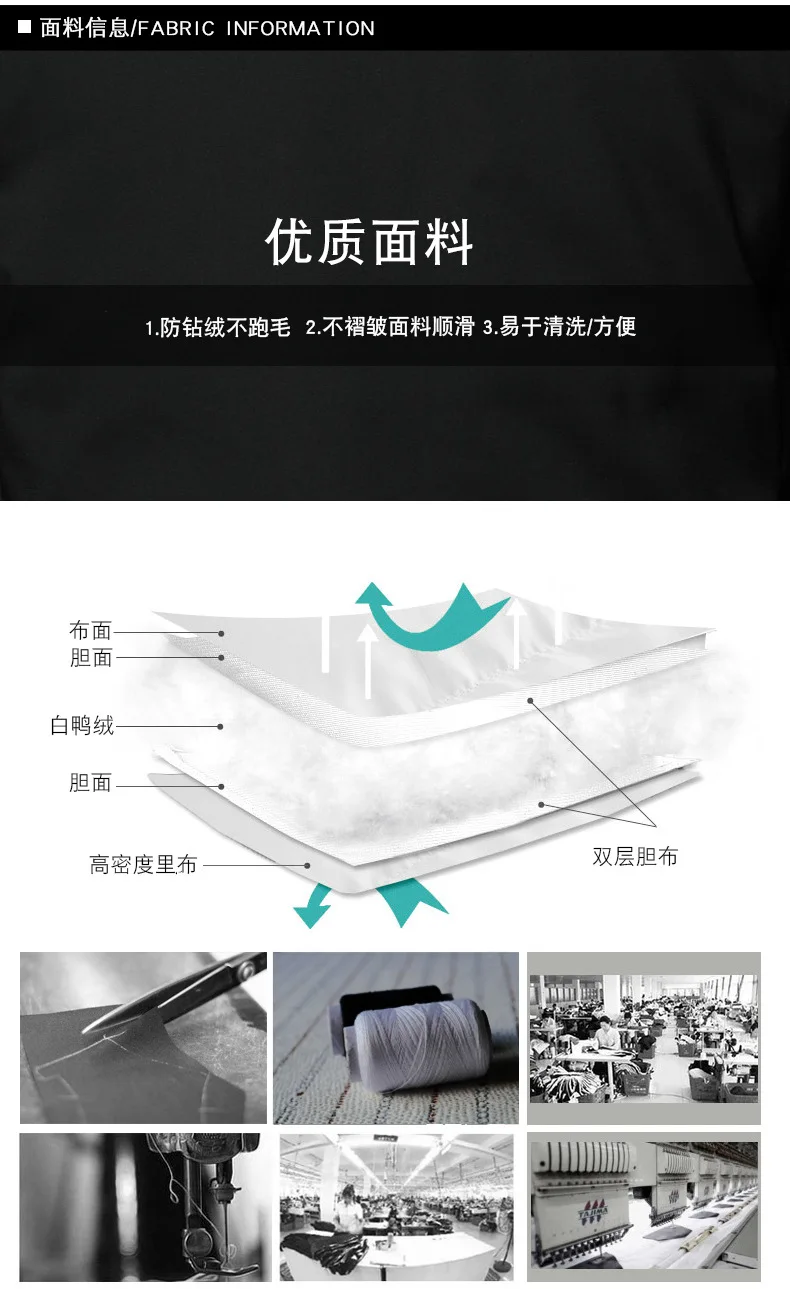 ■ 面料信息/FABRIC INFORMATION

优质面料

1.防钻绒不跑毛 2.不褶皱面料顺滑 3.易于清洗/方便

布面
胆面
白鸭绒
胆面
高密度里布
双层胆布

TAJIMA