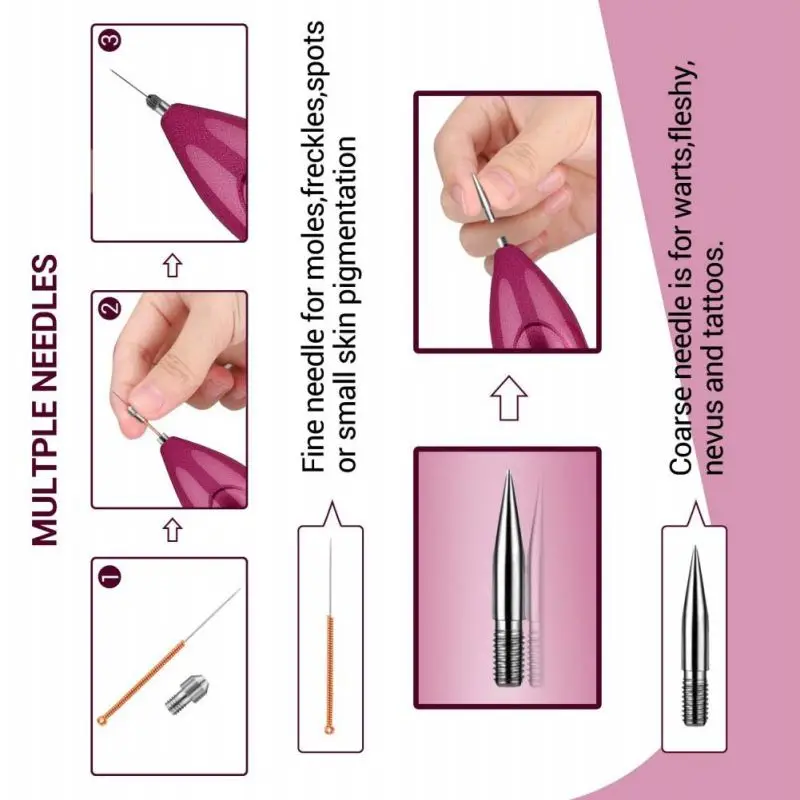 MULTPLE NEEDLES

1

2

3

Fine needle for moles,freckles,spots or small skin pigmentation

Coarse needle is for warts,fleshy, nevus and tattoos.