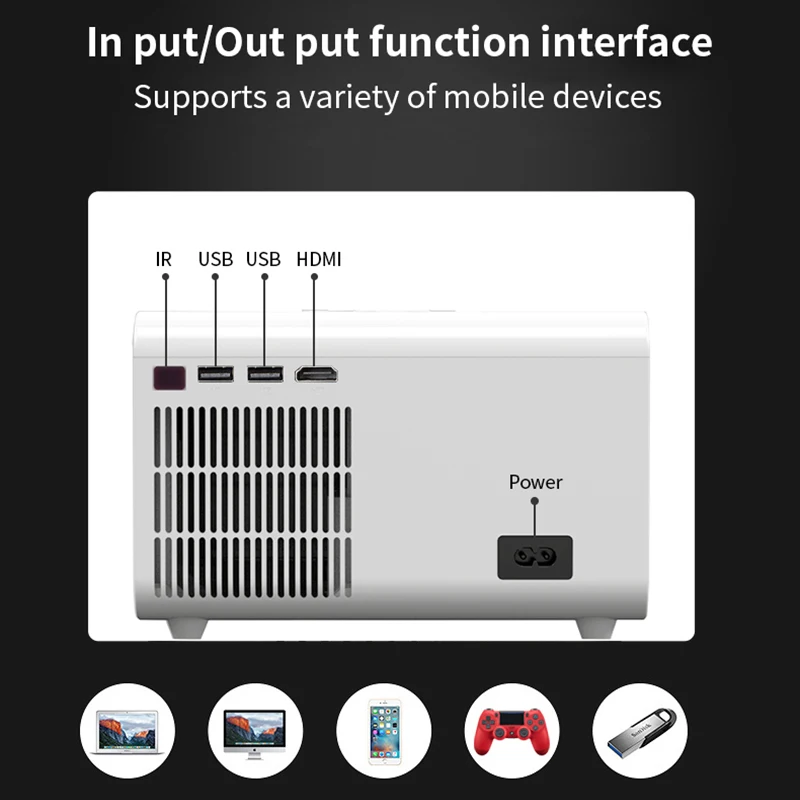 In put/Out put function interface
Supports a variety of mobile devices

IR USB USB HDMI

Power

SanDisk