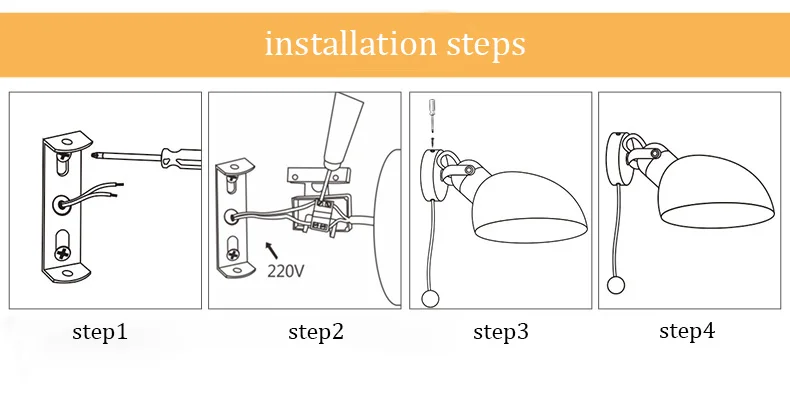 installation steps

220V

step1

step2

step3

step4