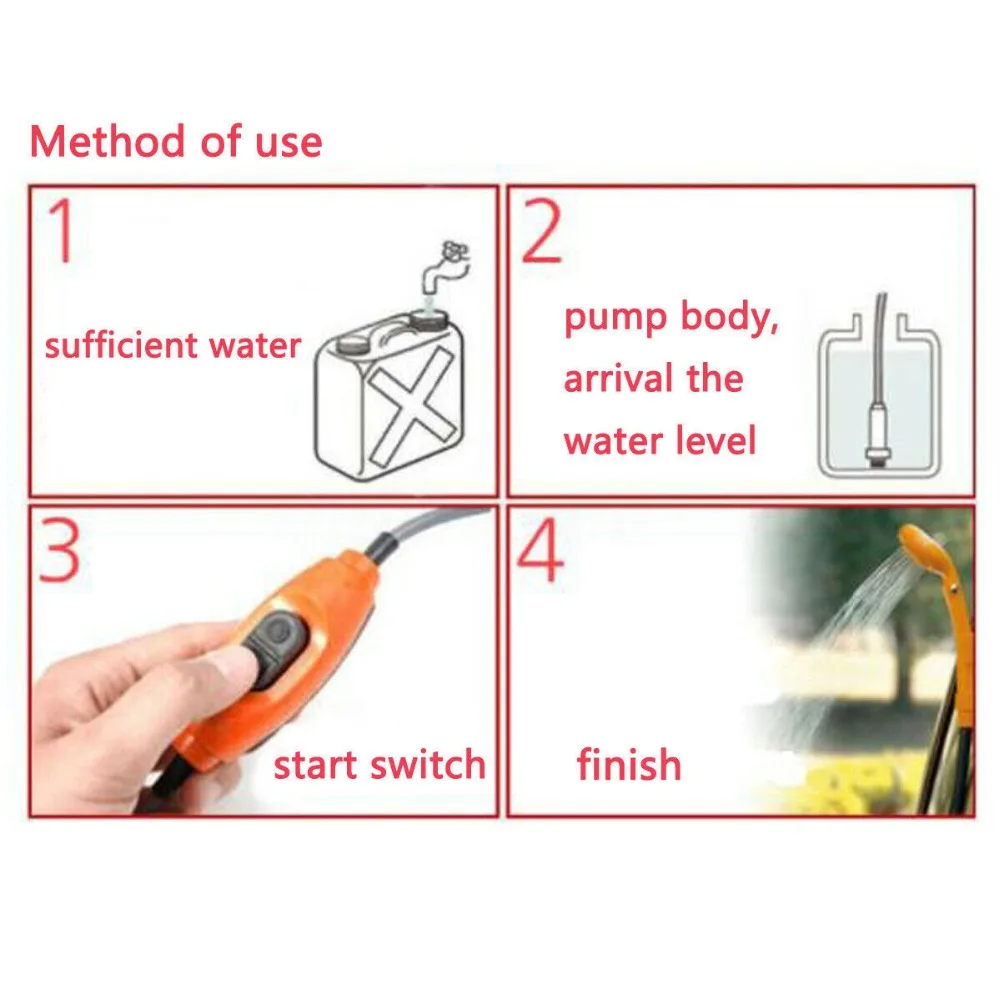 Method of use

1

sufficient water

2

pump body, arrival the water level

3

start switch

4

finish