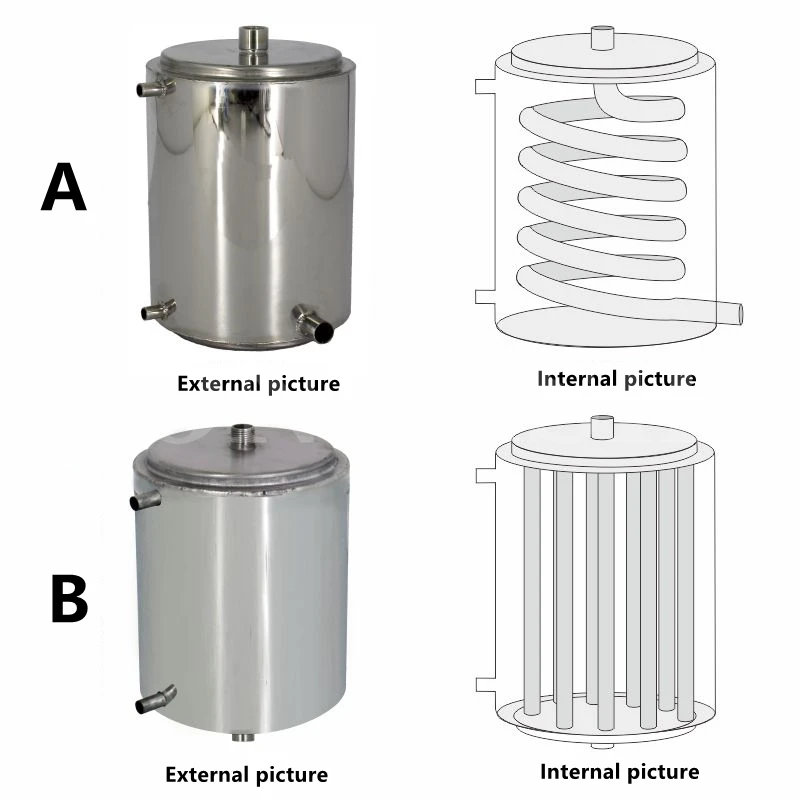 A

External picture

Internal picture

B

External picture

Internal picture