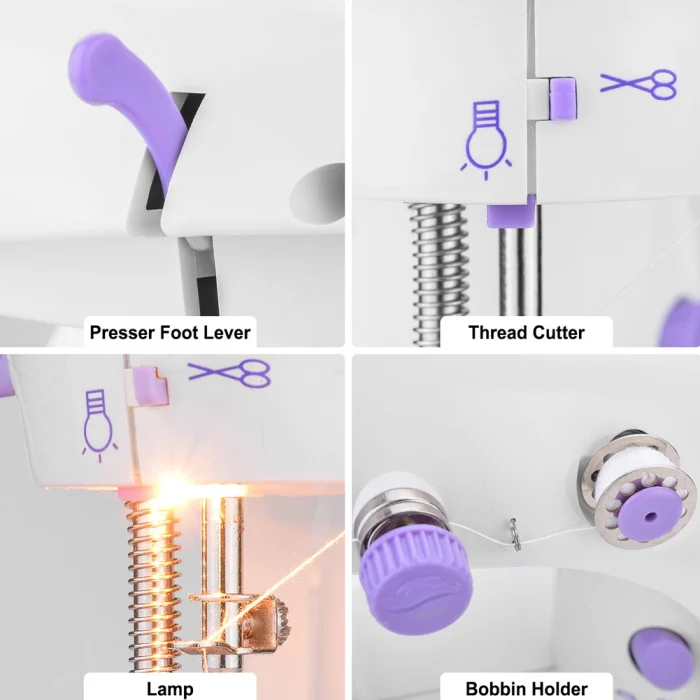 Presser Foot Lever

Thread Cutter

Lamp

Bobbin Holder