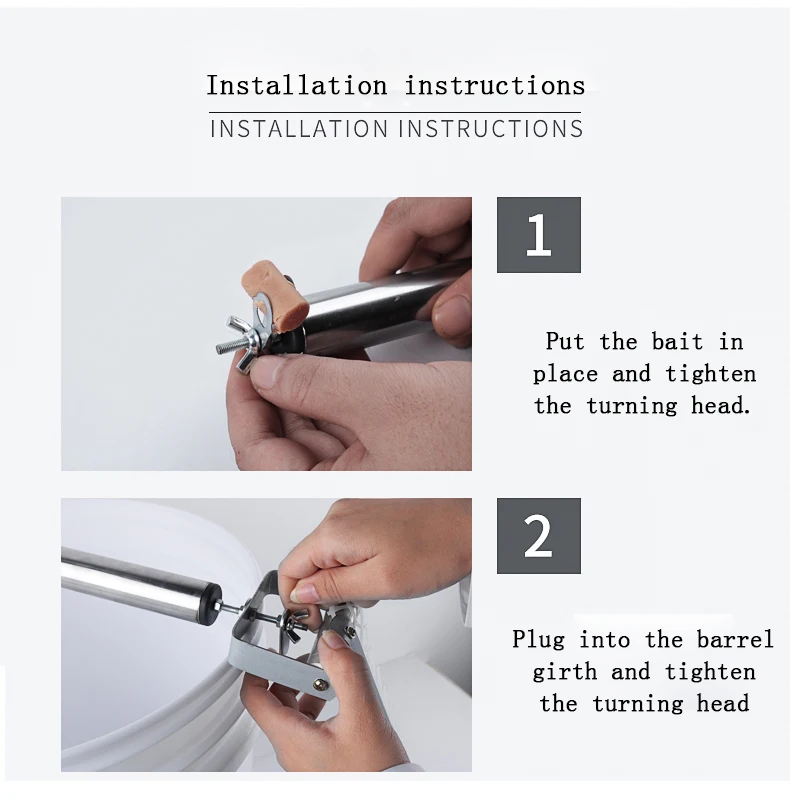 Installation instructions

INSTALLATION INSTRUCTIONS

1

Put the bait in place and tighten the turning head.

2

Plug into the barrel girth and tighten the turning head