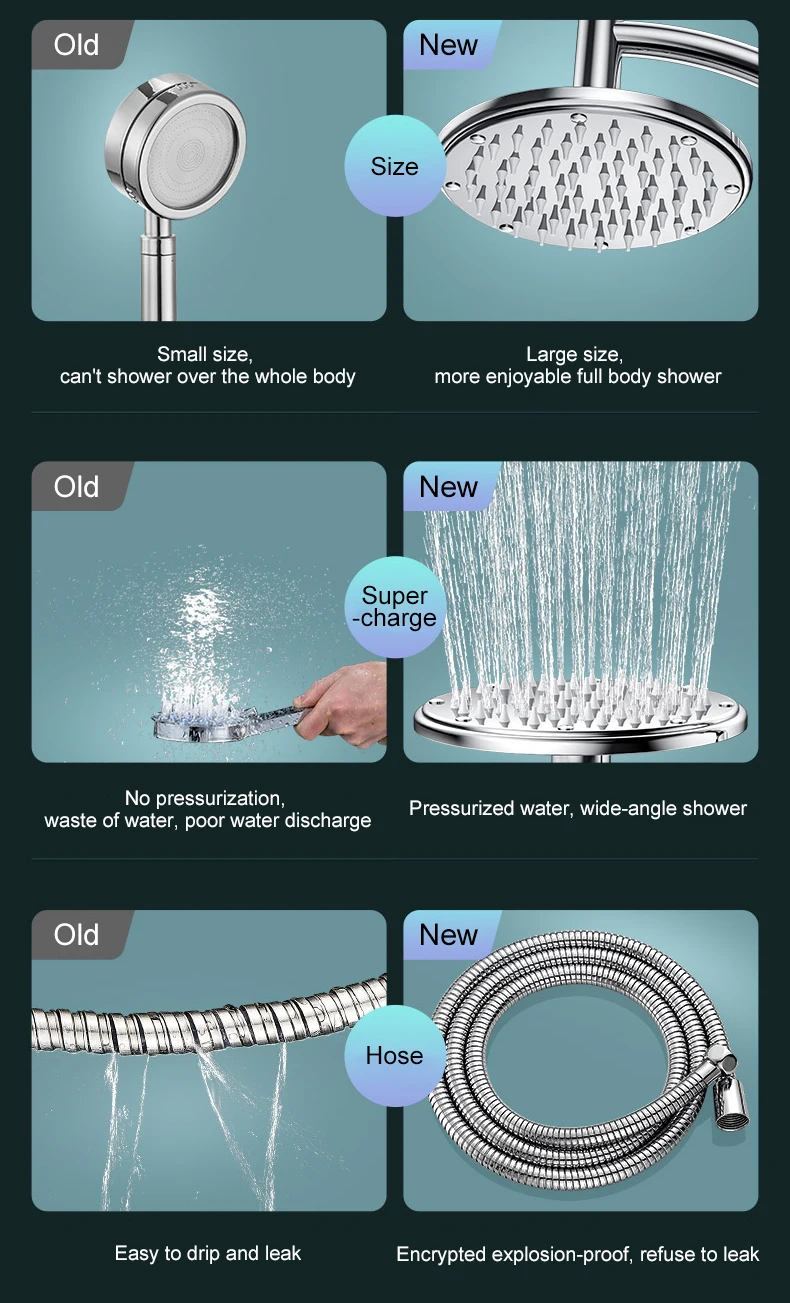 Old

Size

New

Small size,
can't shower over the whole body

Large size,
more enjoyable full body shower

Old

Super
-charge

New

No pressurization,
waste of water, poor water discharge

Pressurized water, wide-angle shower

Old

Hose

New

Easy to drip and leak

Encrypted explosion-proof, refuse to leak