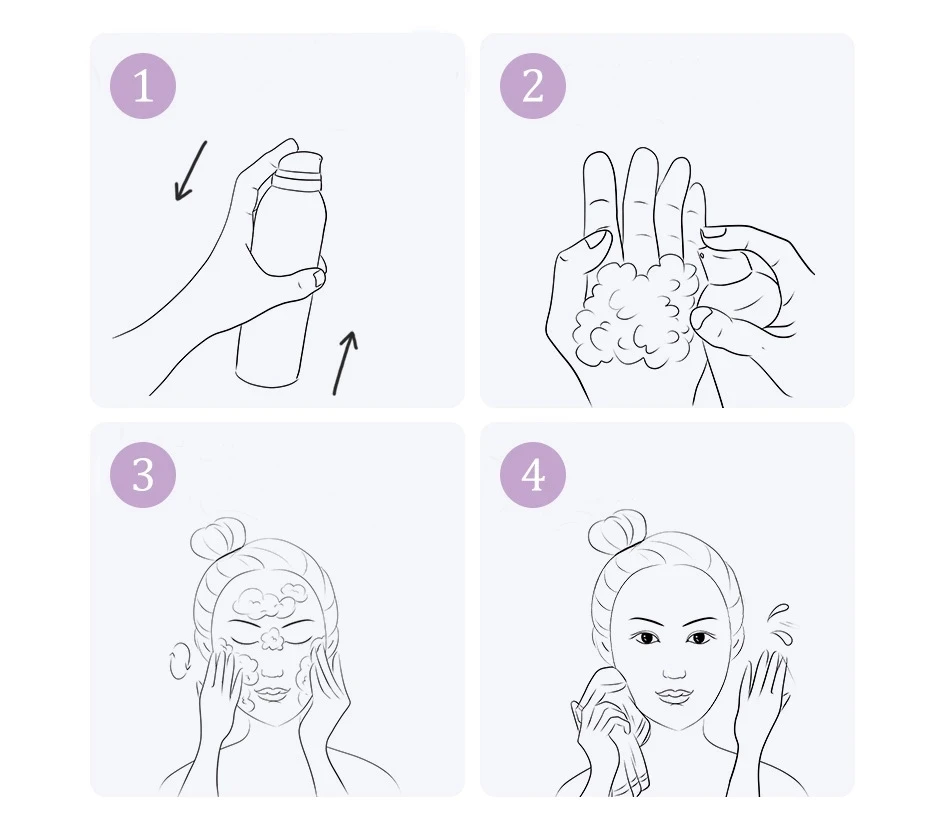 1

2

3

4