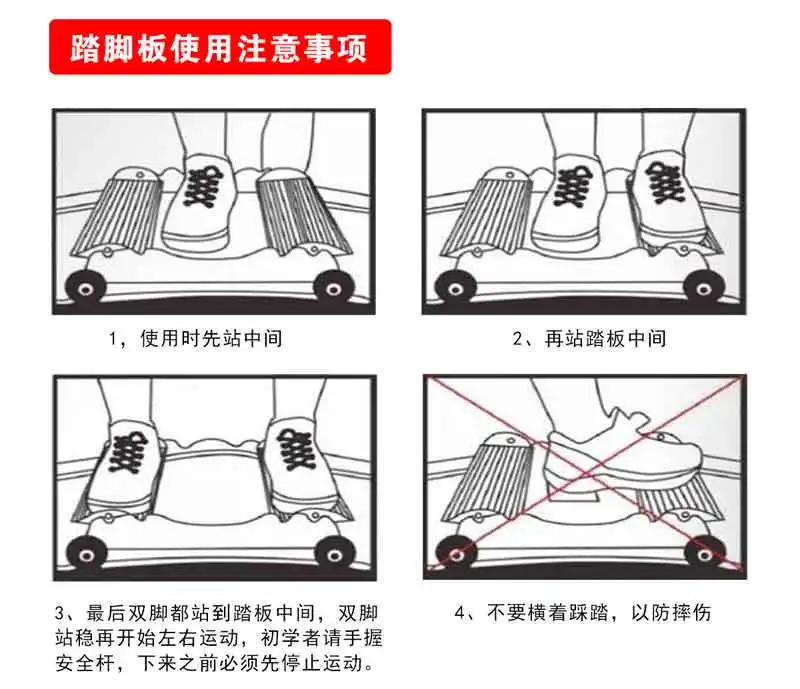 踏脚板使用注意事项

1，使用时先站中间

2、再站踏板中间

3、最后双脚都站到踏板中间，双脚站稳再开始左右运动，初学者请手握安全杆，下来之前必须先停止运动。

4、不要横着踩踏，以防摔伤