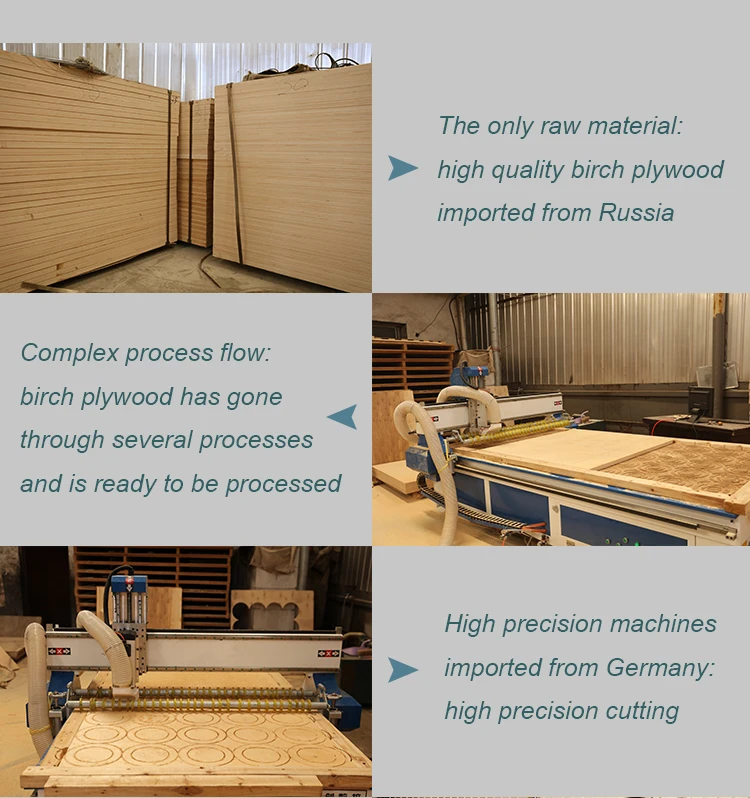 The only raw material:
high quality birch plywood
imported from Russia

Complex process flow:
birch plywood has gone
through several processes
and is ready to be processed

High precision machines
imported from Germany:
high precision cutting