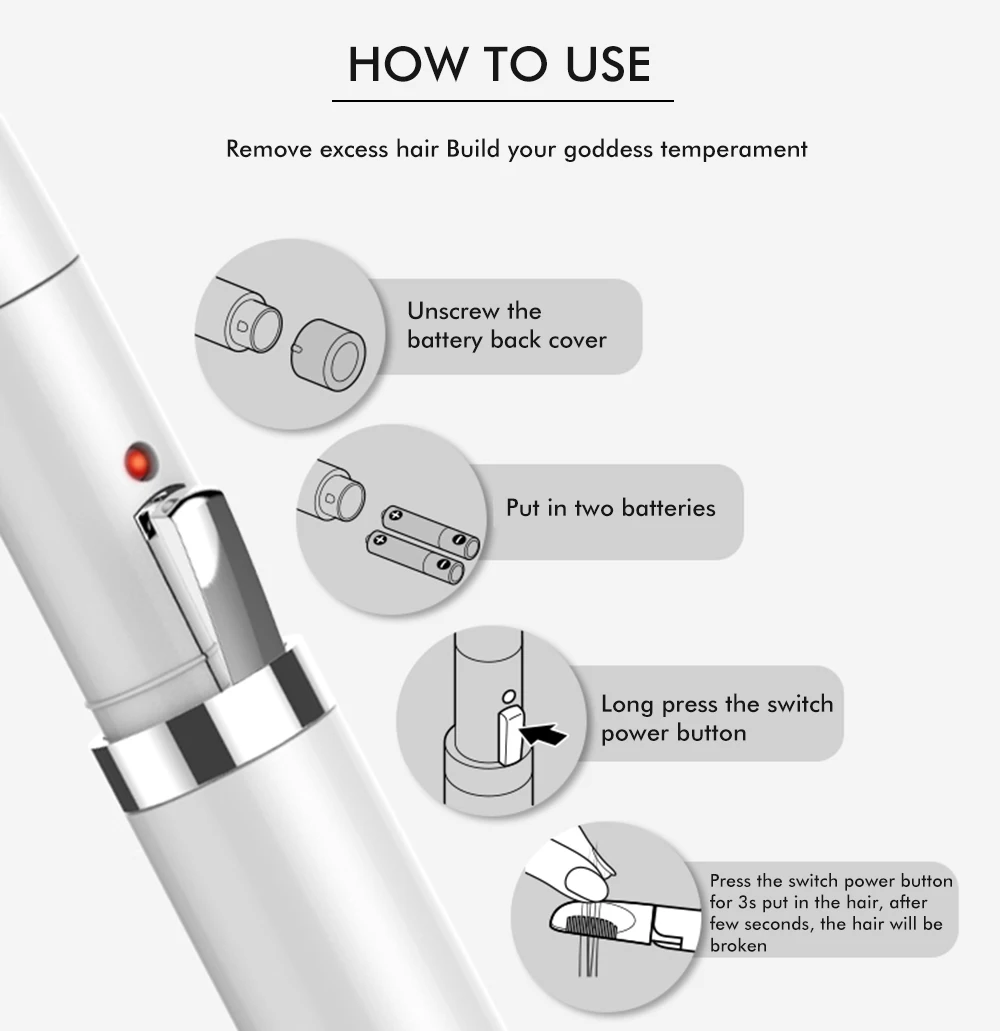 HOW TO USE

Remove excess hair Build your goddess temperament

Unscrew the battery back cover

Put in two batteries

Long press the switch power button

Press the switch power button for 3s put in the hair, after few seconds, the hair will be broken