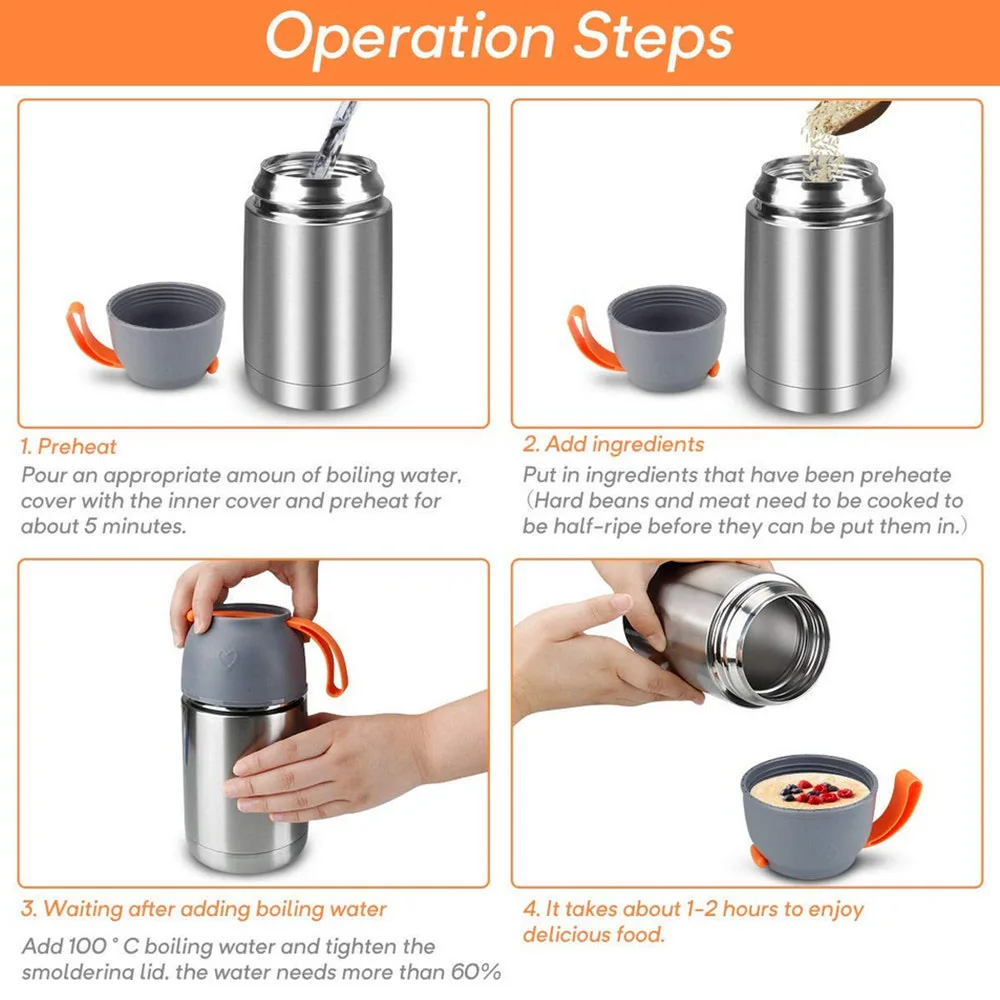 Operation Steps

1. Preheat

Pour an appropriate amoun of boiling water, cover with the inner cover and preheat for about 5 minutes.

2. Add ingredients

Put in ingredients that have been preheate (Hard beans and meat need to be cooked to be half-ripe before they can be put them in.)

3. Waiting after adding boiling water

Add 100 ° C boiling water and tighten the smoldering lid, the water needs more than 60%

4. It takes about 1-2 hours to enjoy delicious food.