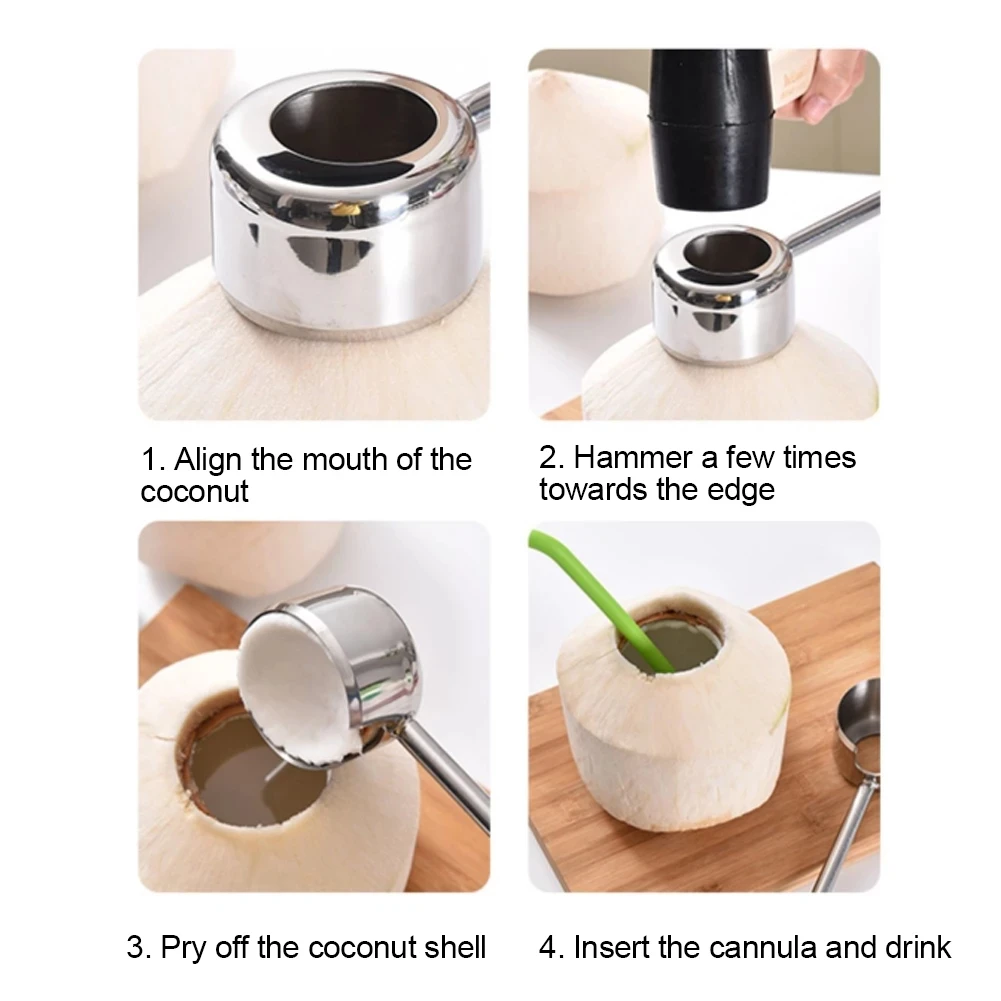 1. Align the mouth of the coconut

2. Hammer a few times towards the edge

3. Pry off the coconut shell

4. Insert the cannula and drink