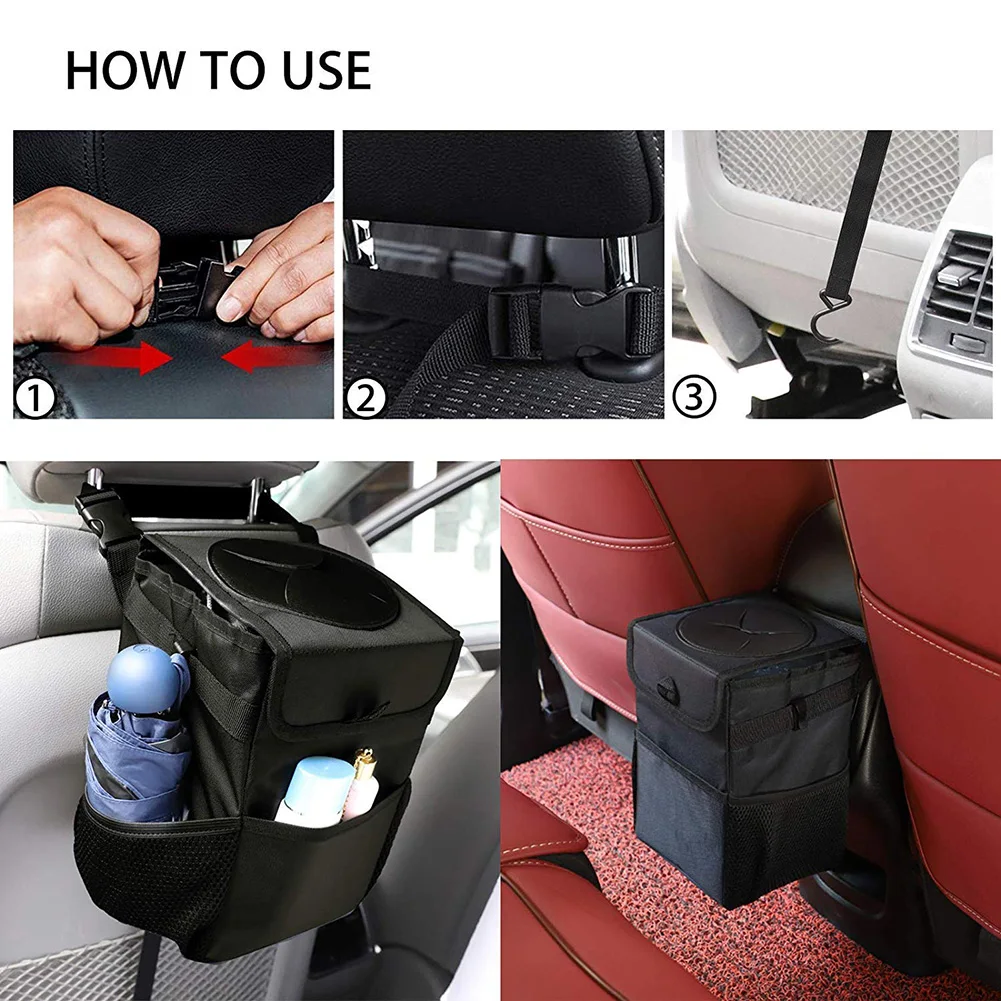 HOW TO USE

①

②

③