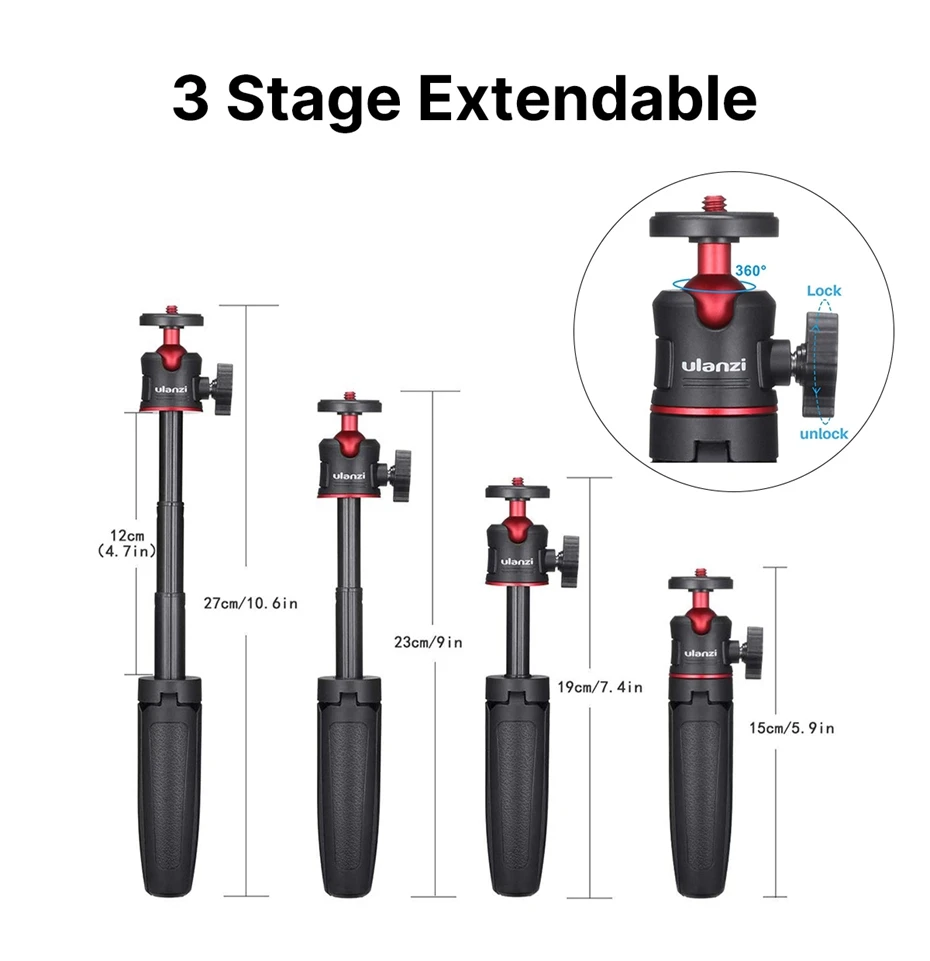 3 Stage Extendable

360°

Lock

ulanzi

unlock

ulanzi

12cm (4.7in)

27cm/10.6in

ulanzi

23cm/9in

ulanzi

19cm/7.4in

ulanzi

15cm/5.9in