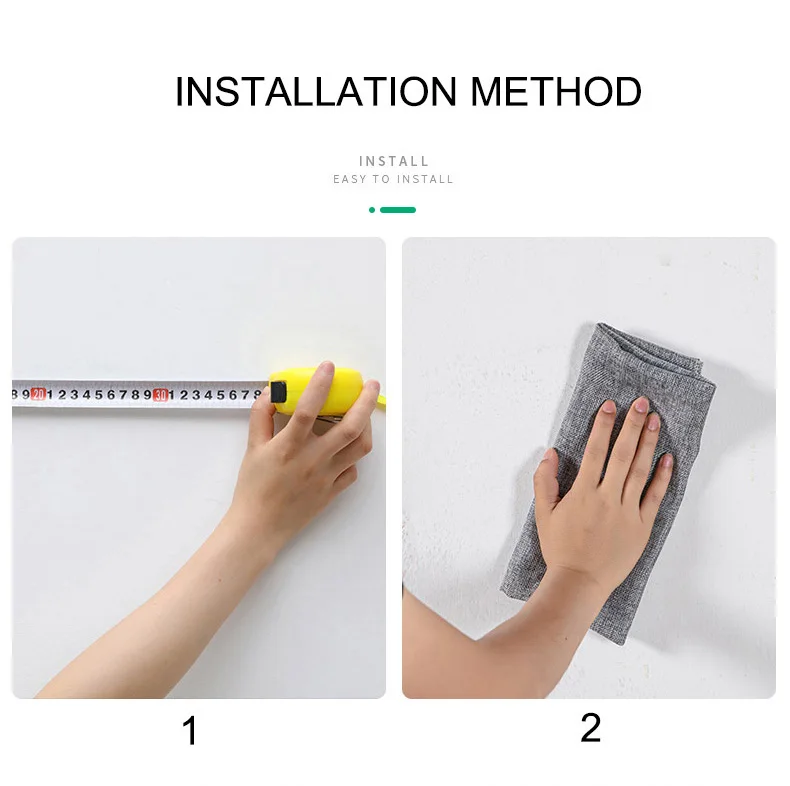 INSTALLATION METHOD

INSTALL
EASY TO INSTALL

8 9 20 1 2 3 4 5 6 7 8 9 30 1 2 3 4 5 6 7 8

1

2