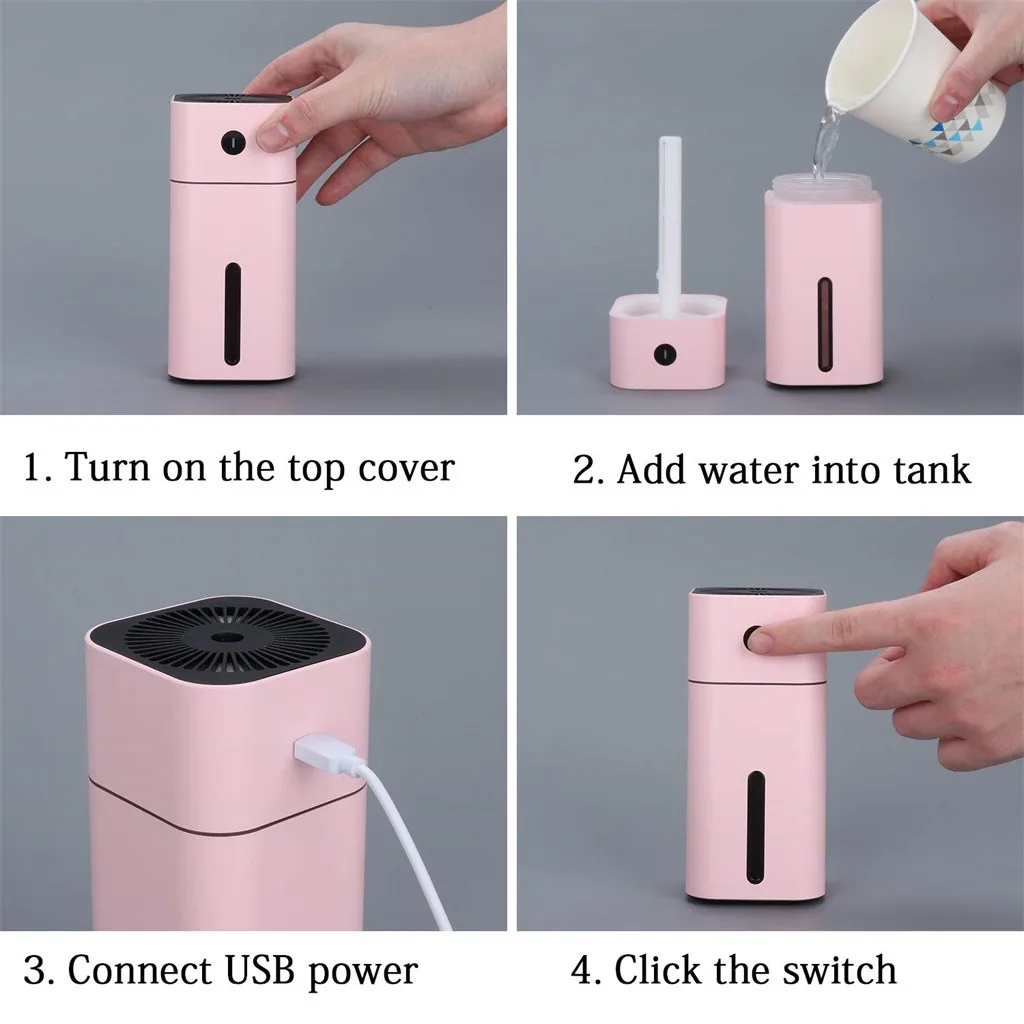 1. Turn on the top cover

2. Add water into tank

3. Connect USB power

4. Click the switch