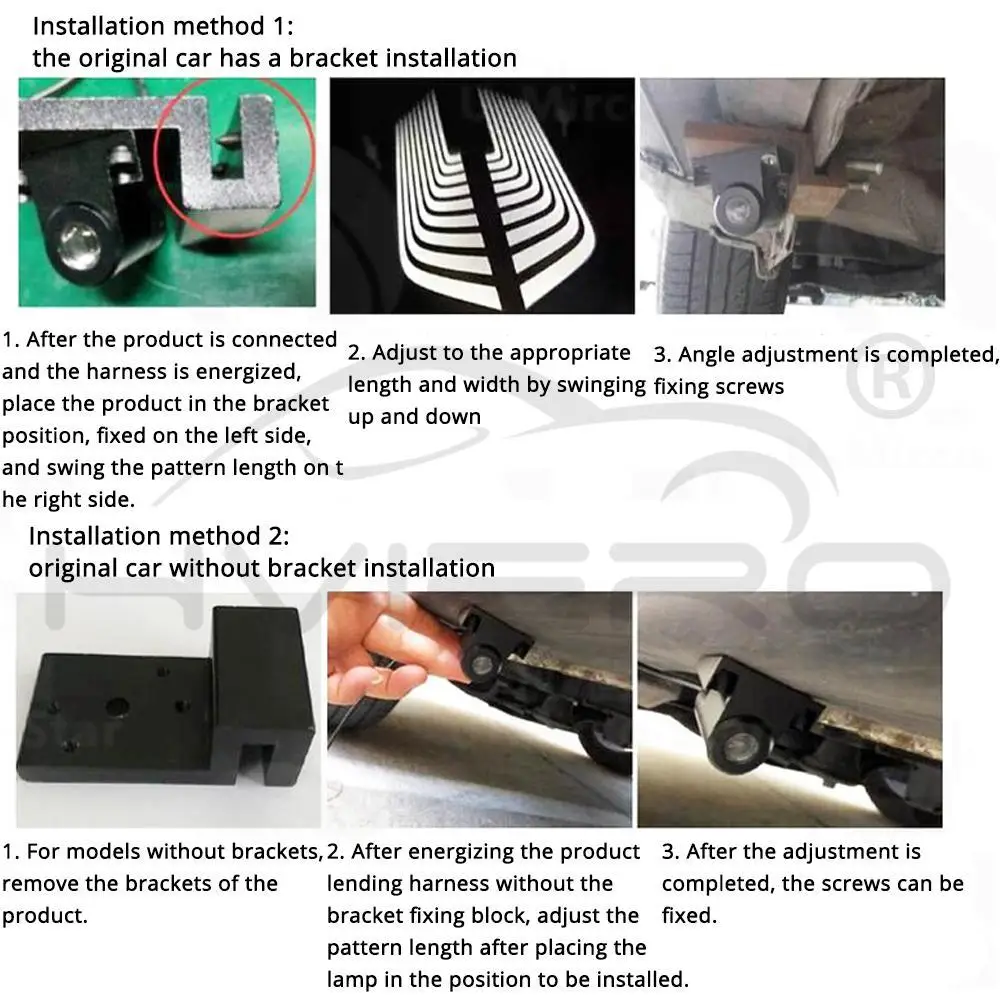 Installation method 1:
the original car has a bracket installation

1. After the product is connected and the harness is energized, place the product in the bracket position, fixed on the left side, and swing the pattern length on t he right side.

2. Adjust to the appropriate length and width by swinging up and down

3. Angle adjustment is completed, fixing screws

Installation method 2:
original car without bracket installation

1. For models without brackets, remove the brackets of the product.

2. After energizing the product lending harness without the bracket fixing block, adjust the pattern length after placing the lamp in the position to be installed.

3. After the adjustment is completed, the screws can be fixed.