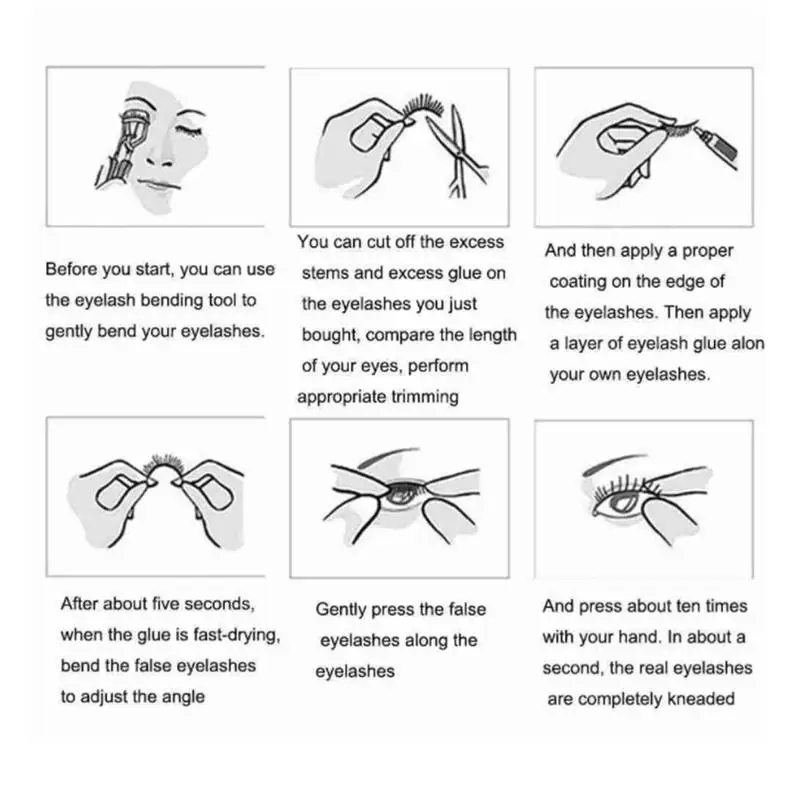 Before you start, you can use the eyelash bending tool to gently bend your eyelashes.

You can cut off the excess stems and excess glue on the eyelashes you just bought, compare the length of your eyes, perform appropriate trimming

And then apply a proper coating on the edge of the eyelashes. Then apply a layer of eyelash glue alon your own eyelashes.

After about five seconds, when the glue is fast-drying, bend the false eyelashes to adjust the angle

Gently press the false eyelashes along the eyelashes

And press about ten times with your hand. In about a second, the real eyelashes are completely kneaded