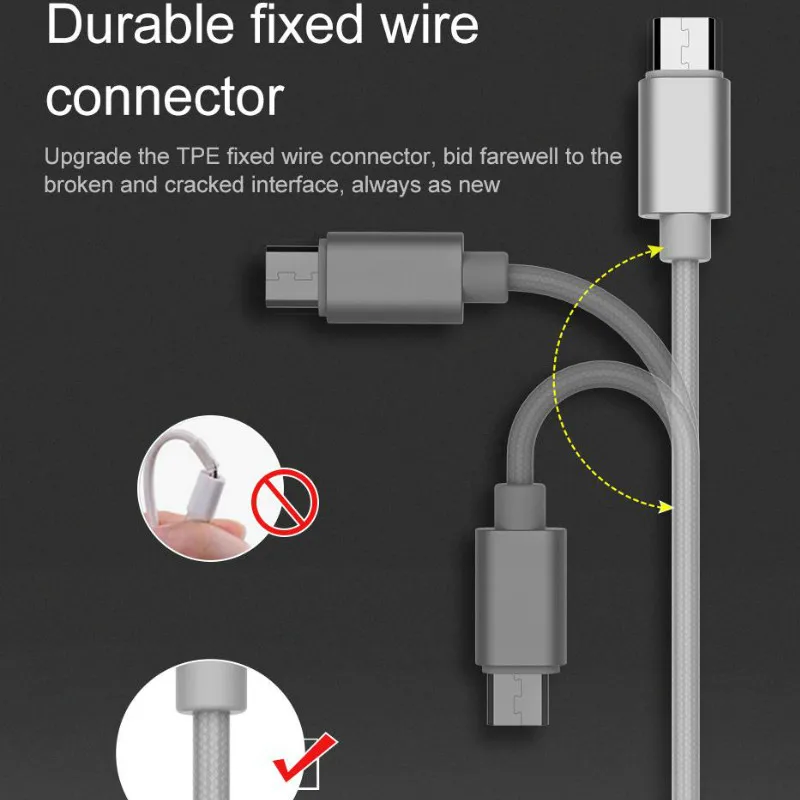 Durable fixed wire connector

Upgrade the TPE fixed wire connector, bid farewell to the broken and cracked interface, always as new