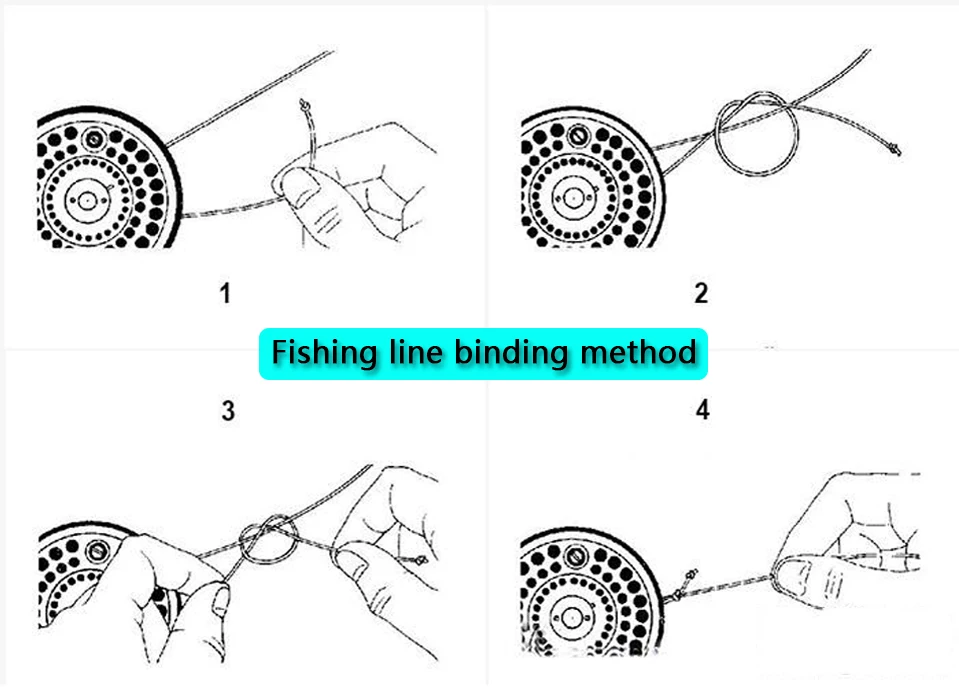 1

2

Fishing line binding method

3

4