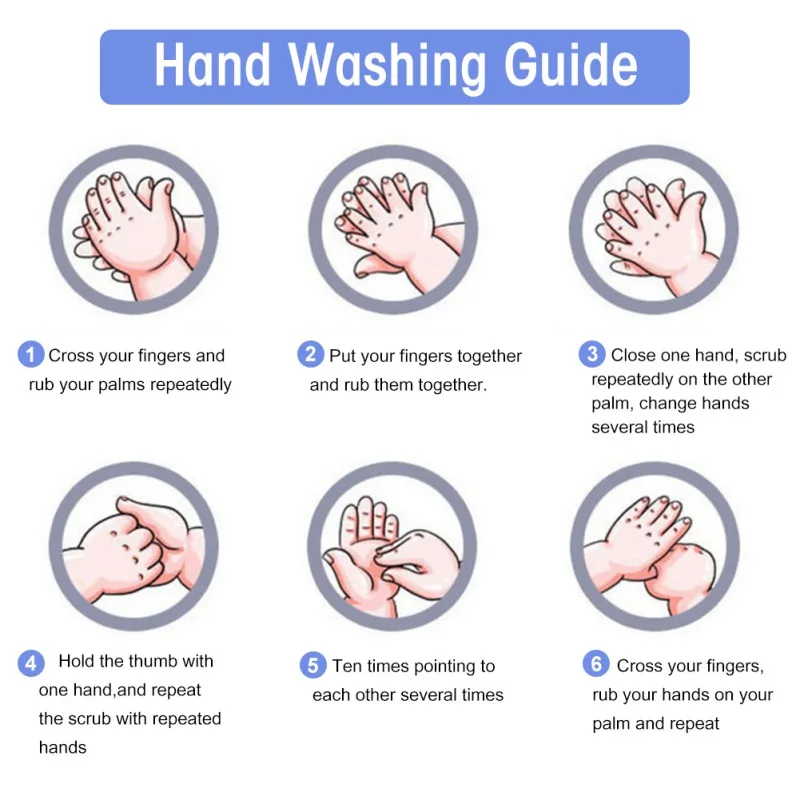 Hand Washing Guide

1 Cross your fingers and rub your palms repeatedly

2 Put your fingers together and rub them together.

3 Close one hand, scrub repeatedly on the other palm, change hands several times

4 Hold the thumb with one hand,and repeat the scrub with repeated hands

5 Ten times pointing to each other several times

6 Cross your fingers, rub your hands on your palm and repeat