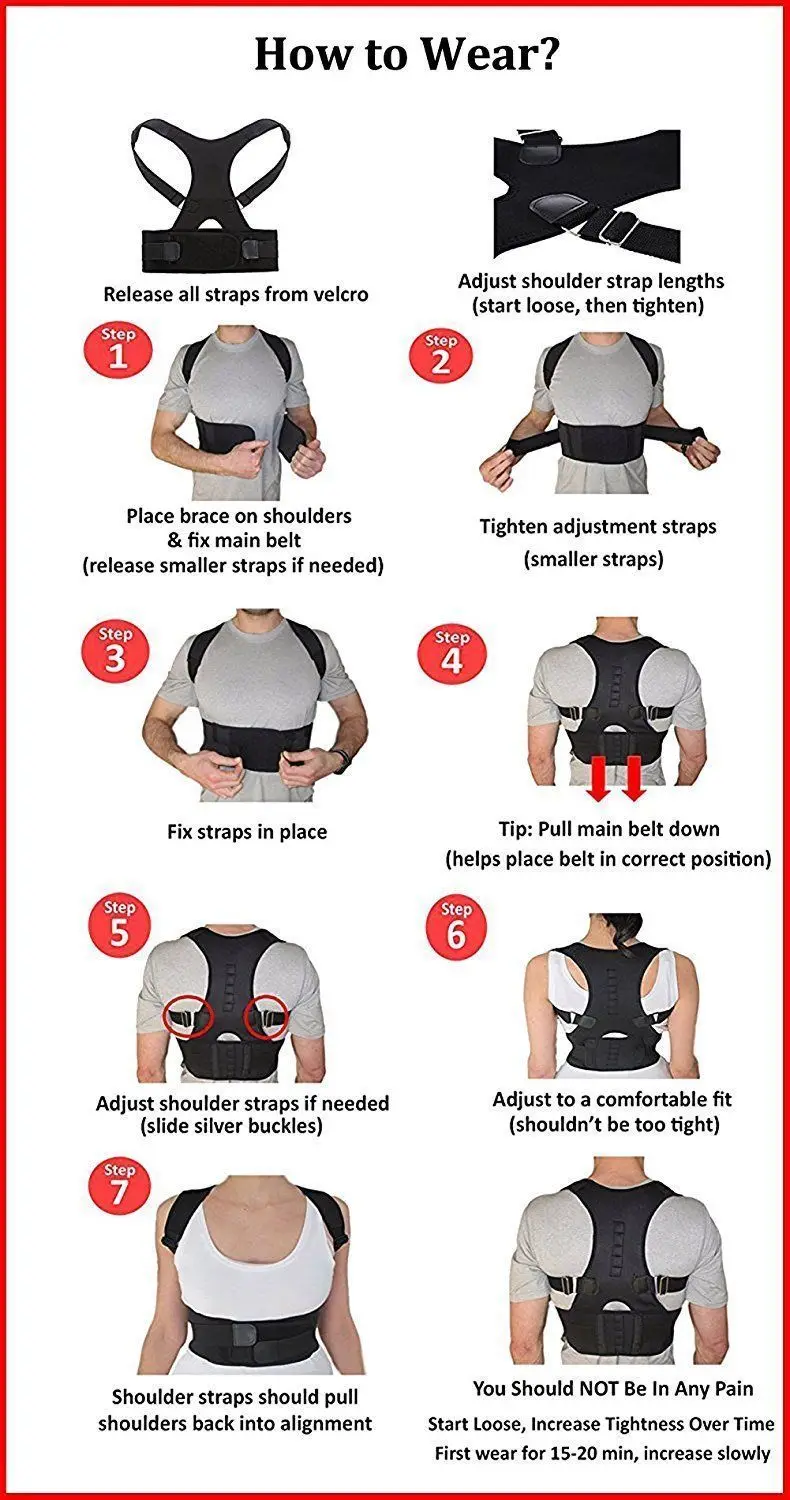 How to Wear?

Release all straps from velcro

Adjust shoulder strap lengths (start loose, then tighten)

Step 1

Place brace on shoulders & fix main belt (release smaller straps if needed)

Step 2

Tighten adjustment straps (smaller straps)

Step 3

Fix straps in place

Step 4

Tip: Pull main belt down (helps place belt in correct position)

Step 5

Adjust shoulder straps if needed (slide silver buckles)

Step 6

Adjust to a comfortable fit (shouldn't be too tight)

Step 7

Shoulder straps should pull shoulders back into alignment

You Should NOT Be In Any Pain

Start Loose, Increase Tightness Over Time

First wear for 15-20 min, increase slowly