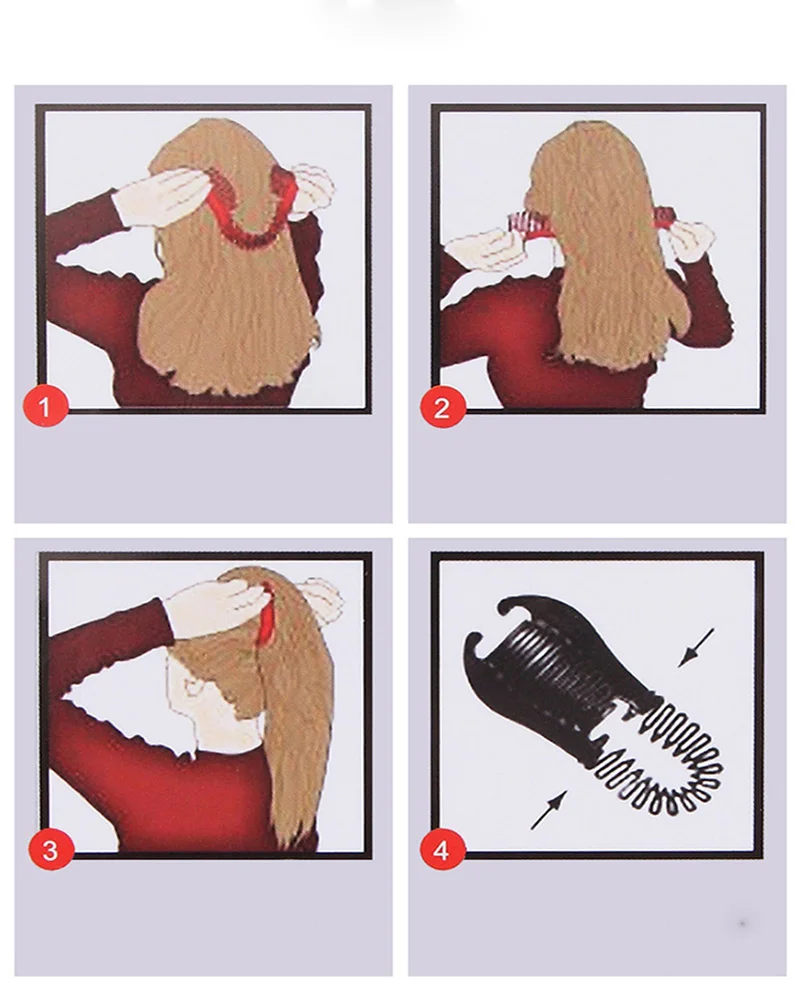 1

2

3

4