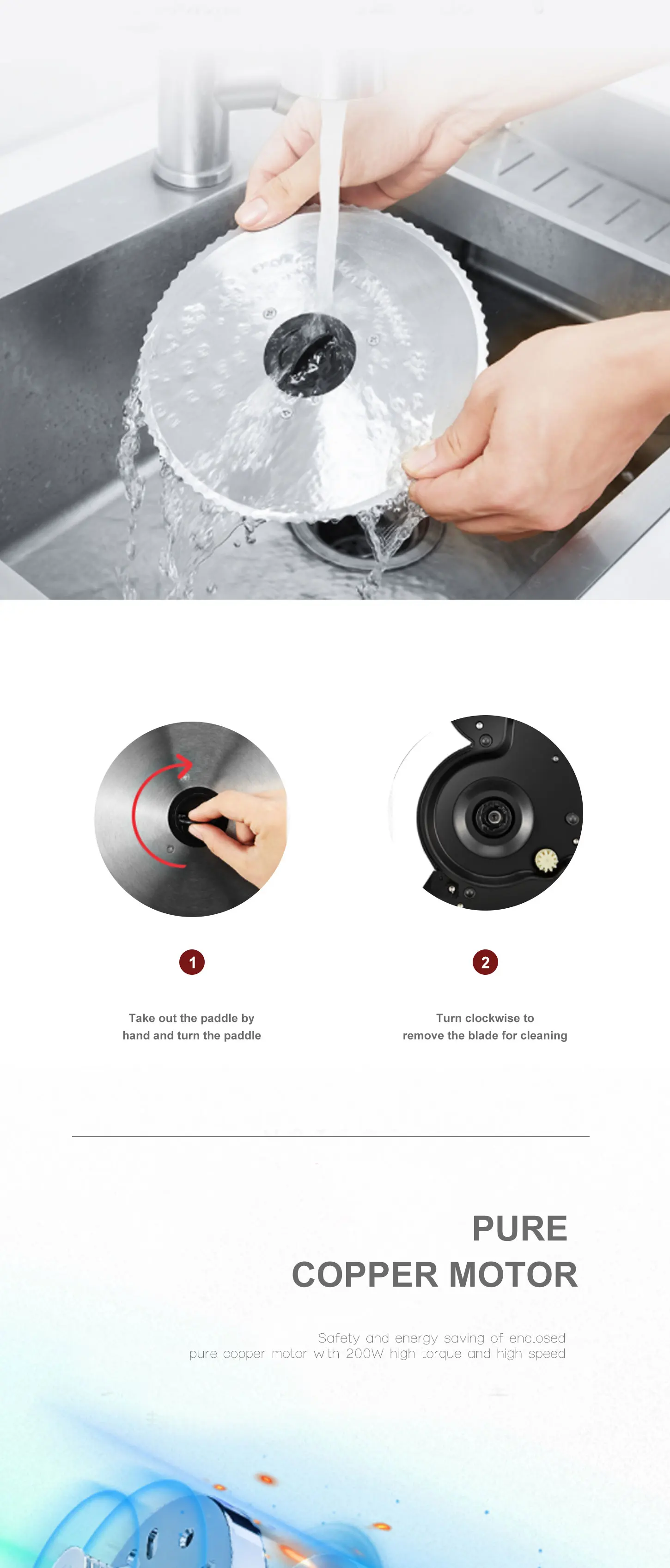 1

Take out the paddle by hand and turn the paddle

2

Turn clockwise to remove the blade for cleaning

PURE
COPPER MOTOR

Safety and energy saving of enclosed pure copper motor with 200W high torque and high speed