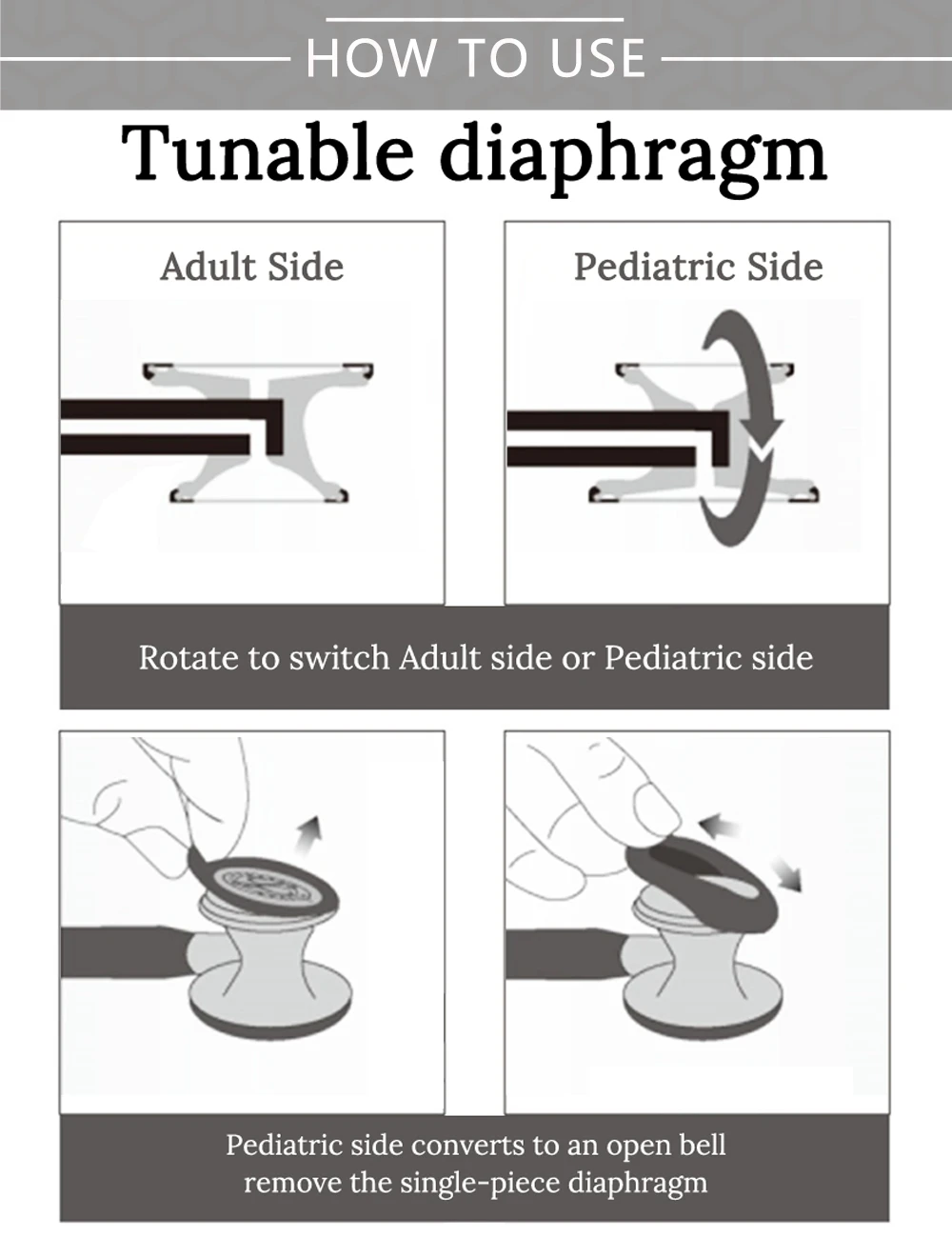 HOW TO USE

Tunable diaphragm

Adult Side

Pediatric Side

Rotate to switch Adult side or Pediatric side

Pediatric side converts to an open bell
remove the single-piece diaphragm