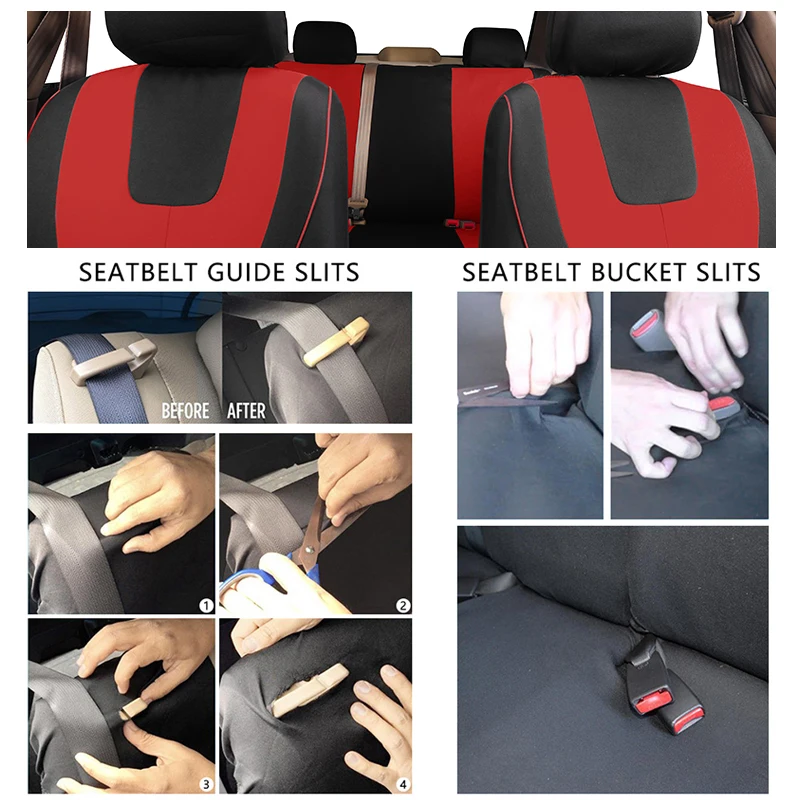 SEATBELT GUIDE SLITS

BEFORE AFTER

1

2

3

4

SEATBELT BUCKET SLITS