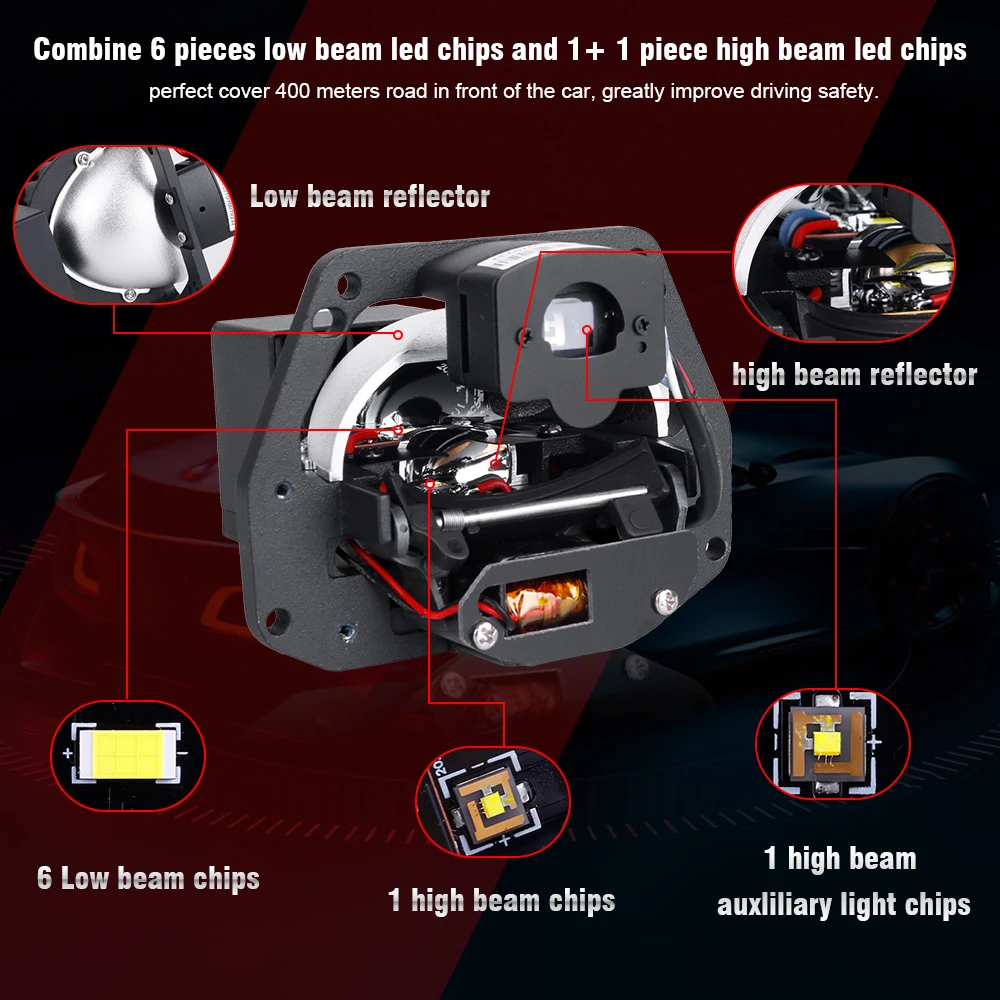 Combine 6 pieces low beam led chips and 1+ 1 piece high beam led chips

perfect cover 400 meters road in front of the car, greatly improve driving safety.

Low beam reflector

high beam reflector

6 Low beam chips

1 high beam chips

1 high beam auxliliary light chips