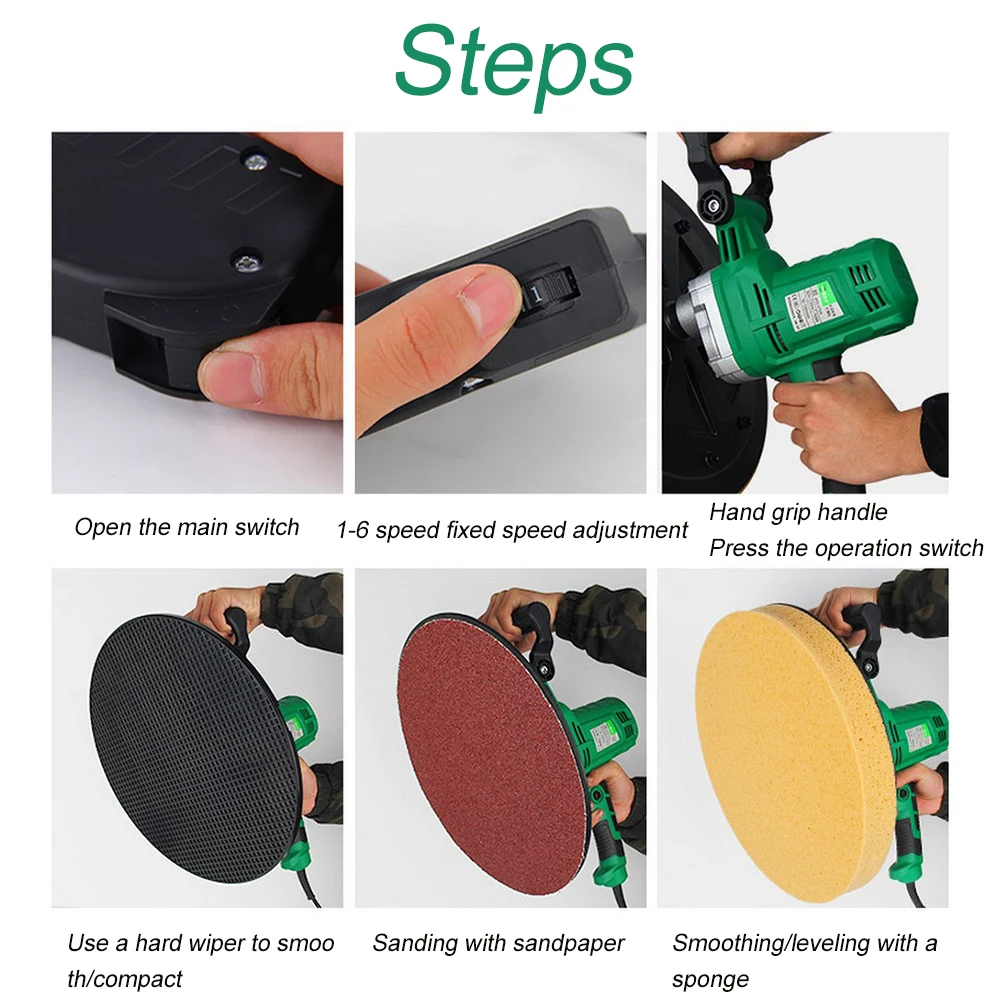 Steps

Open the main switch

1-6 speed fixed speed adjustment

Hand grip handle
Press the operation switch

Use a hard wiper to smoo th/compact

Sanding with sandpaper

Smoothing/leveling with a sponge