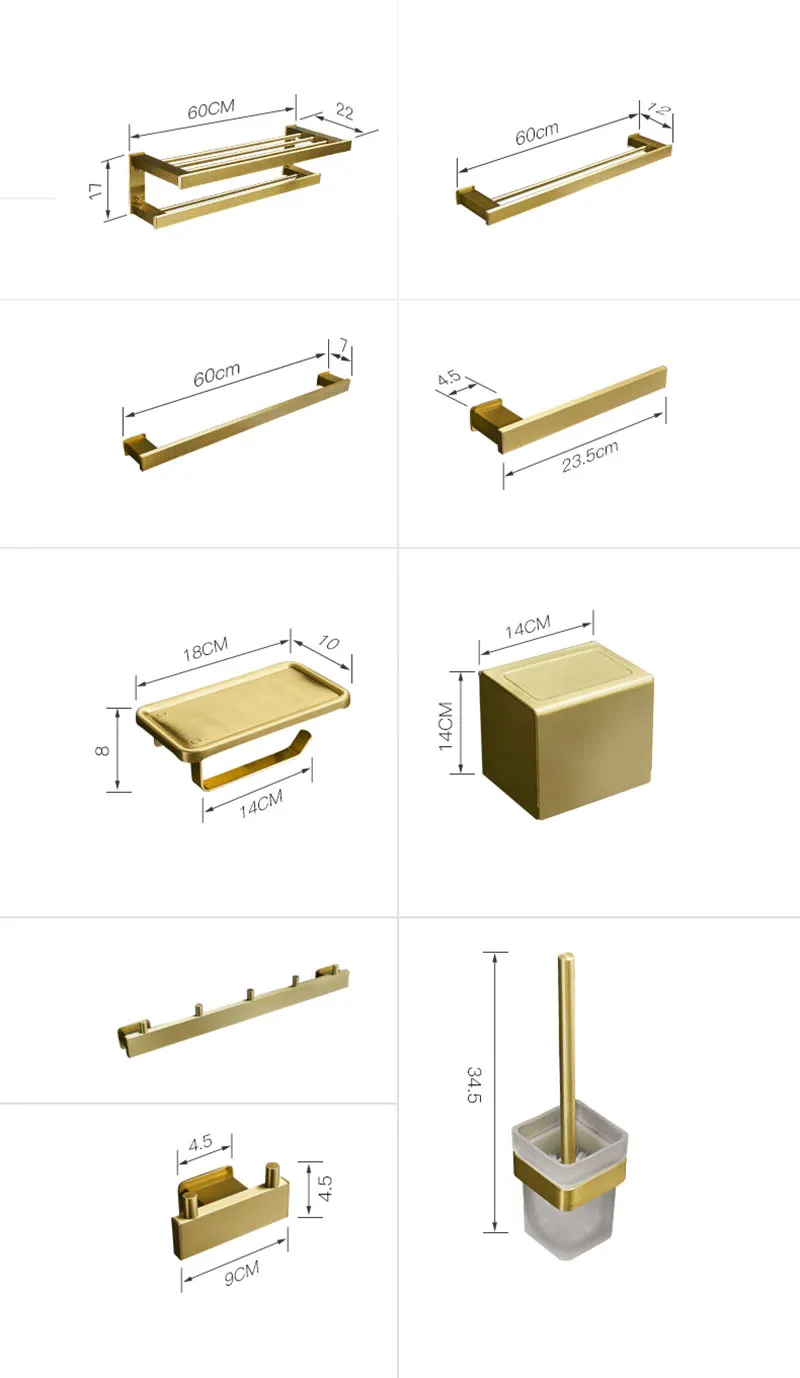 60CM
22
17

60cm
12

60cm
7

4.5
23.5cm

18CM
10
8
14CM

14CM
14CM

34.5

4.5
4.5
9CM