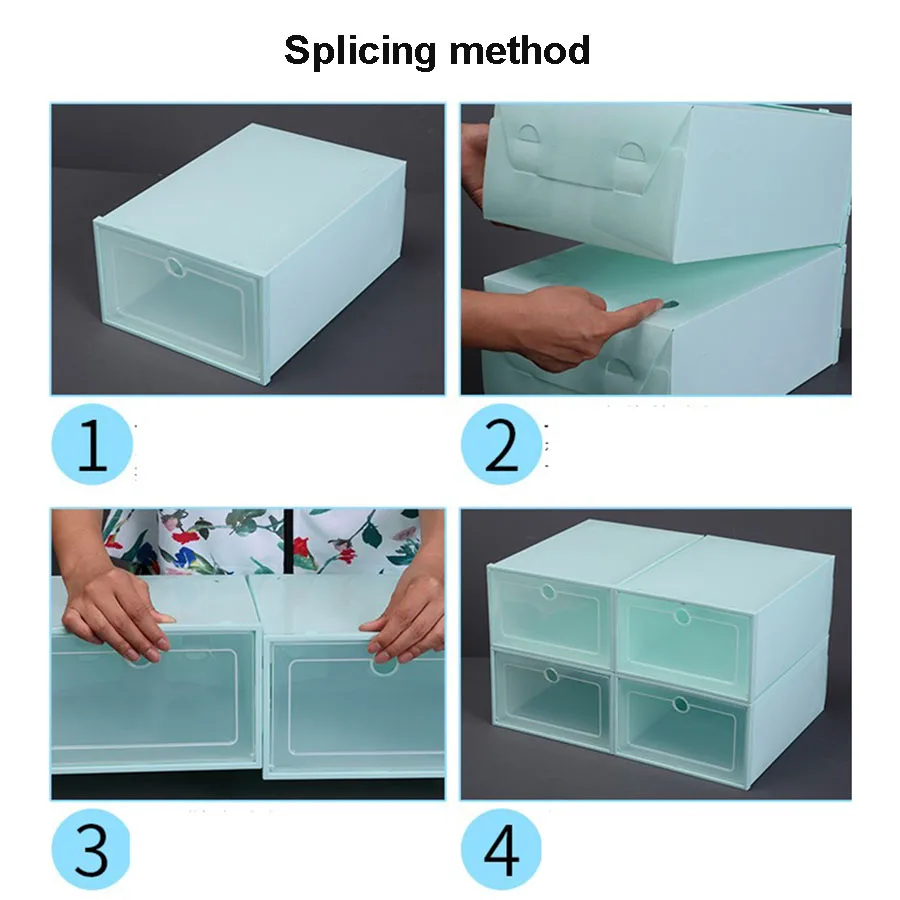 Splicing method

1

2

3

4