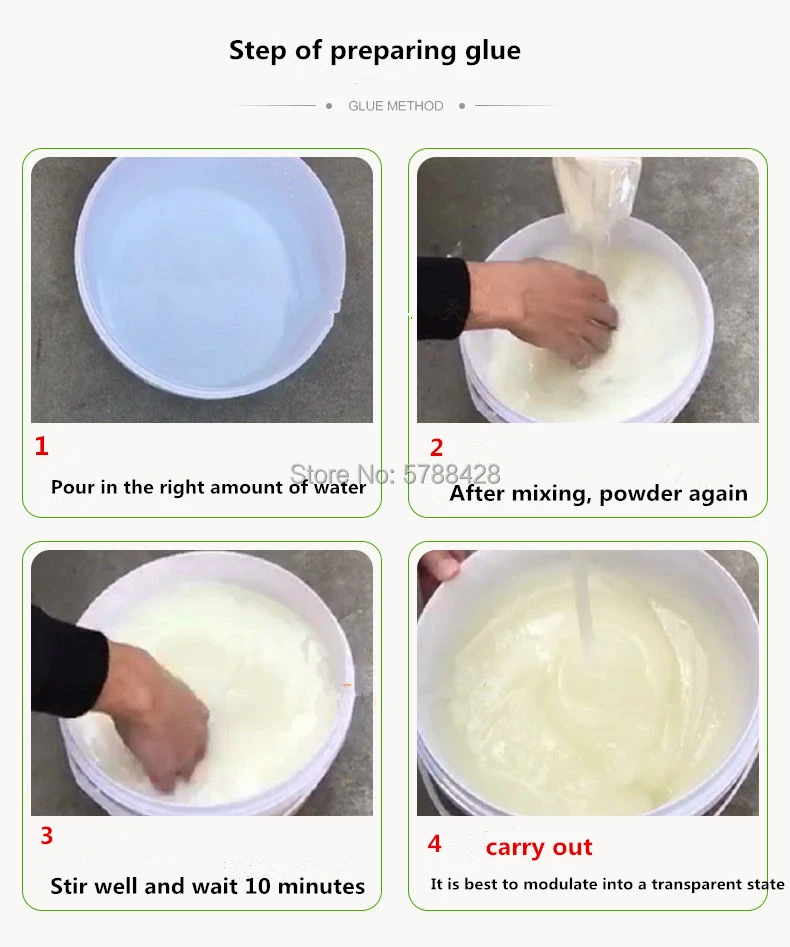 Step of preparing glue

GLUE METHOD

1

Pour in the right amount of water

Store No: 5788428

2

After mixing, powder again

3

Stir well and wait 10 minutes

4 carry out

It is best to modulate into a transparent state