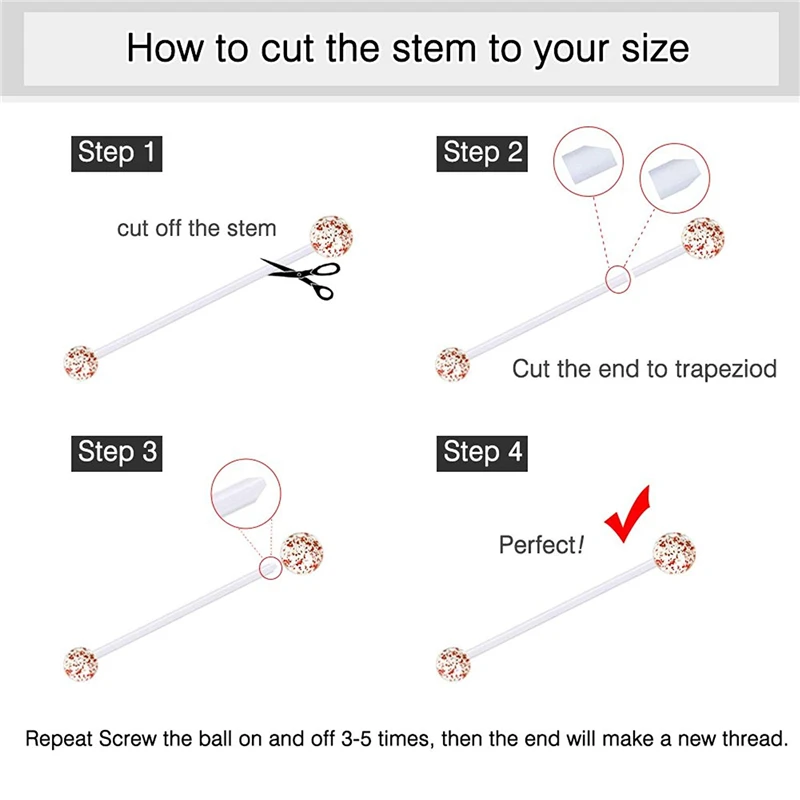 How to cut the stem to your size

Step 1

cut off the stem

Step 2

Cut the end to trapeziod

Step 3

Step 4

Perfect!

Repeat Screw the ball on and off 3-5 times, then the end will make a new thread.