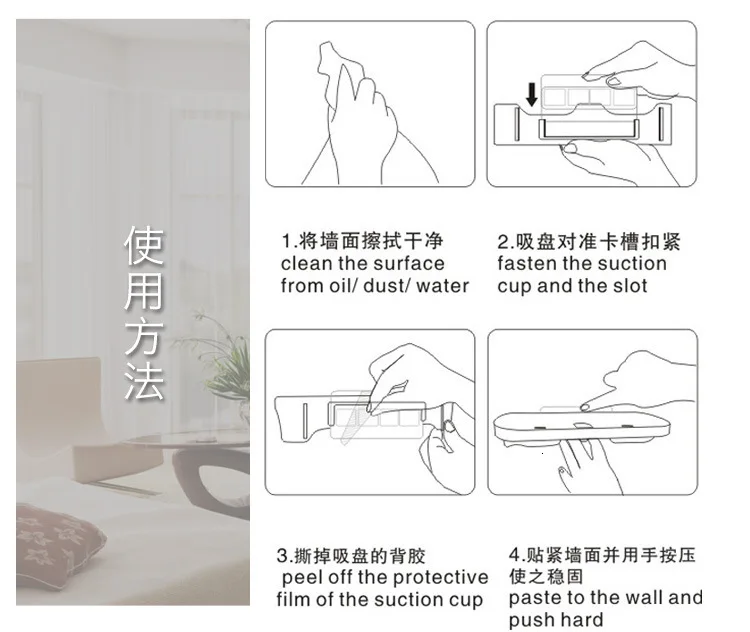 使用方法

1.将墙面擦拭干净
clean the surface from oil/ dust/ water

2.吸盘对准卡槽扣紧
fasten the suction cup and the slot

3.撕掉吸盘的背胶
peel off the protective film of the suction cup

4.贴紧墙面并用手按压使之稳固
paste to the wall and push hard