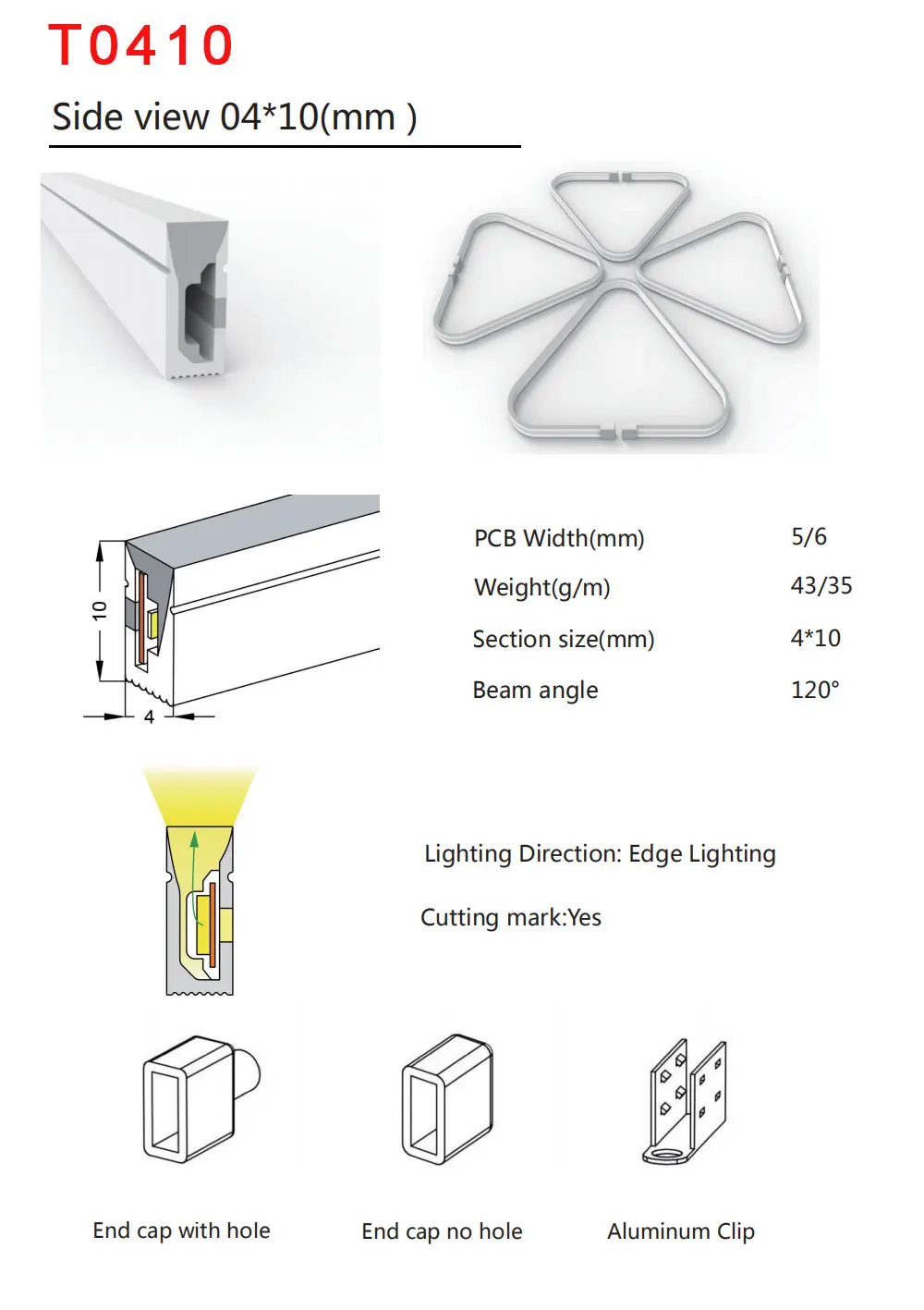 T0410

Side view 04*10(mm )

10

4

| PCB Width(mm) | 5/6 |
|---|---|
| Weight(g/m) | 43/35 |
| Section size(mm) | 4*10 |
| Beam angle | 120° |

Lighting Direction: Edge Lighting

Cutting mark:Yes

End cap with hole

End cap no hole

Aluminum Clip