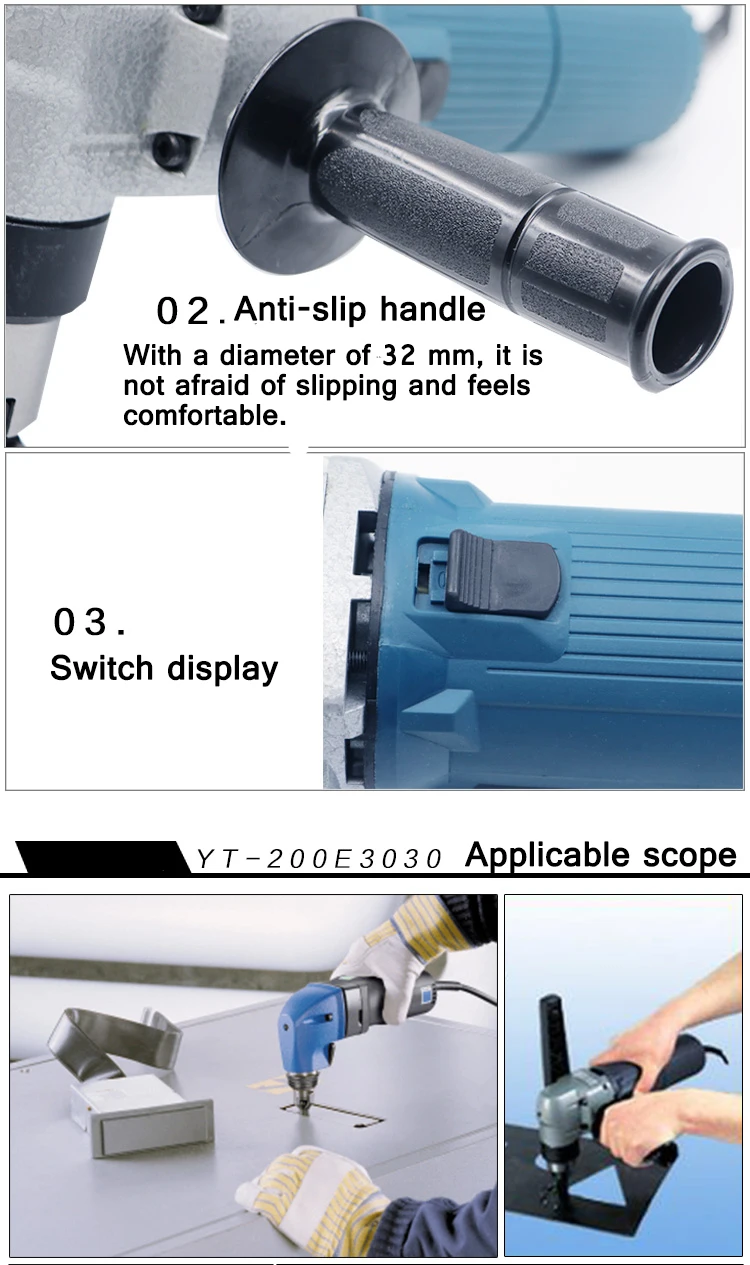 02. Anti-slip handle
With a diameter of 32 mm, it is not afraid of slipping and feels comfortable.

03.
Switch display

YT-200E3030 Applicable scope