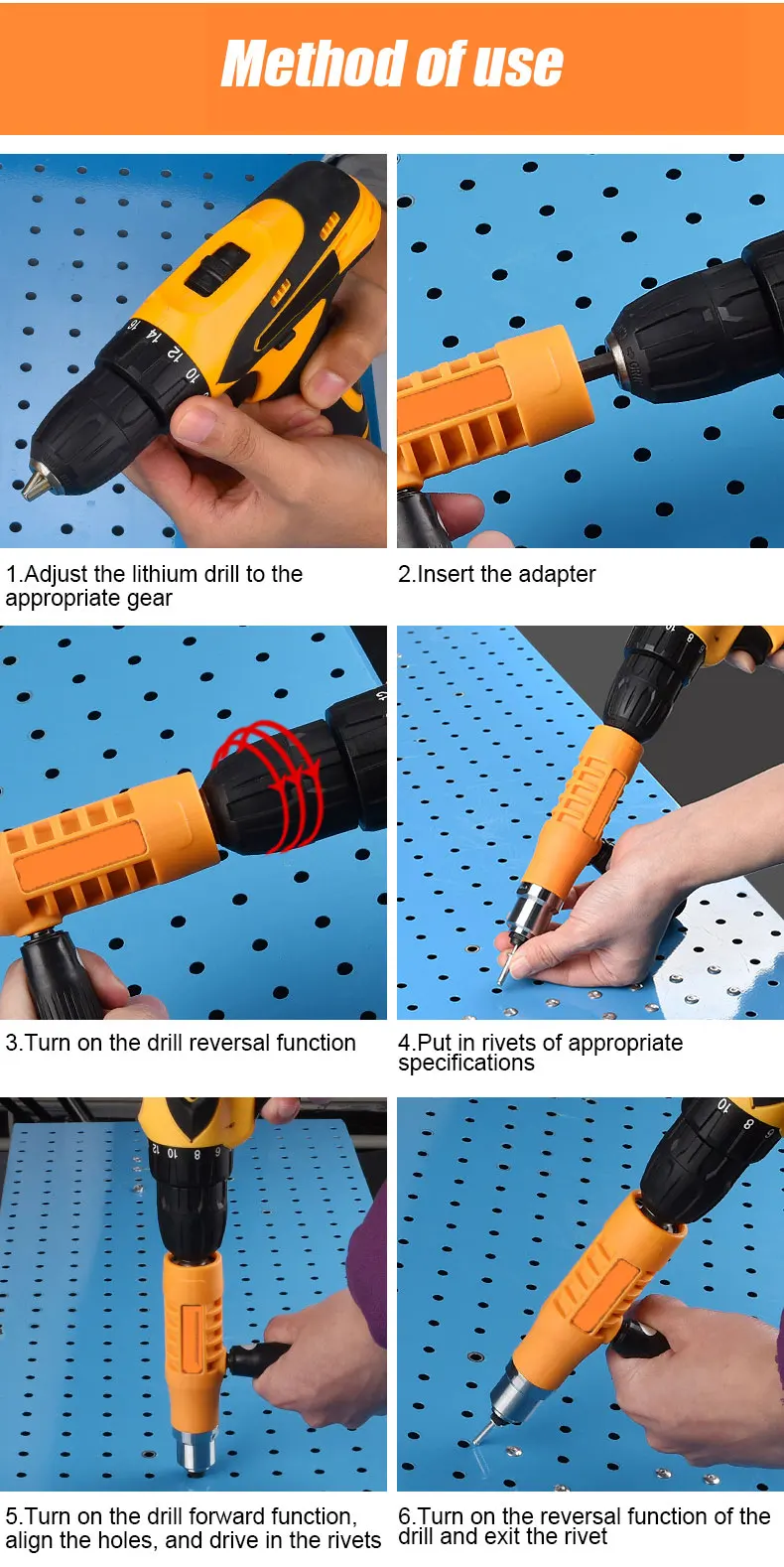 Method of use

16 14 12 10

1.Adjust the lithium drill to the appropriate gear

2.Insert the adapter

3.Turn on the drill reversal function

4.Put in rivets of appropriate specifications

12 10 8 6

10 8

5.Turn on the drill forward function, align the holes, and drive in the rivets

6.Turn on the reversal function of the drill and exit the rivet