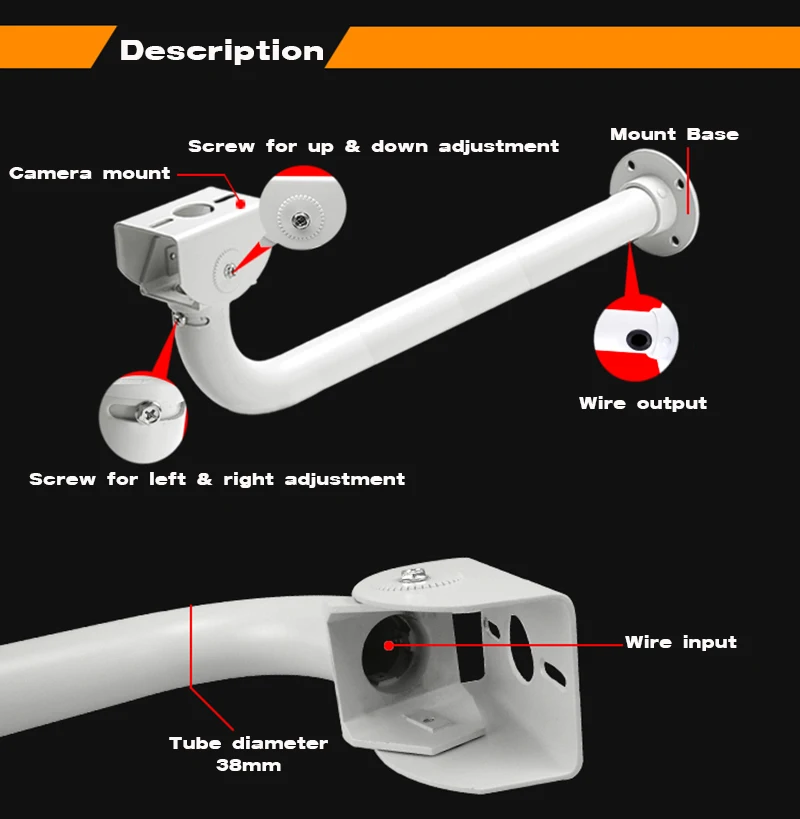 Description

Screw for up & down adjustment

Mount Base

Camera mount

Wire output

Screw for left & right adjustment

Wire input

Tube diameter 38mm