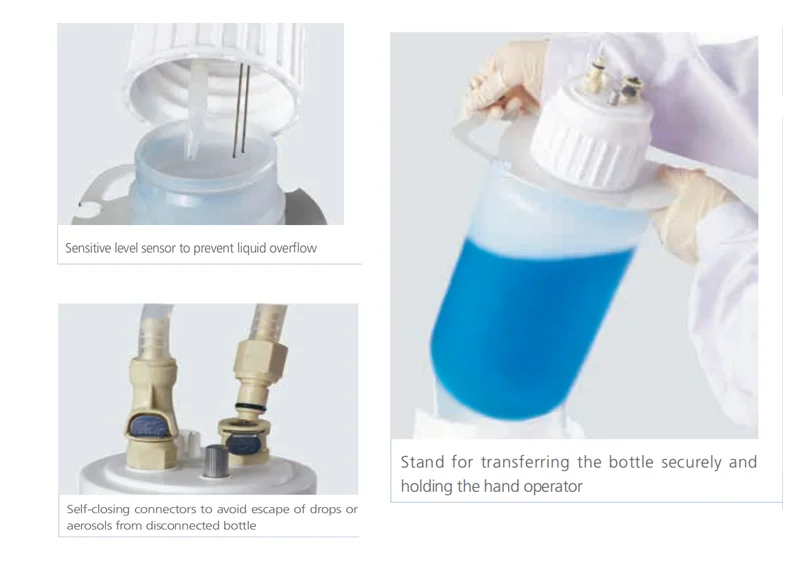 Sensitive level sensor to prevent liquid overflow

Self-closing connectors to avoid escape of drops or aerosols from disconnected bottle

Stand for transferring the bottle securely and holding the hand operator